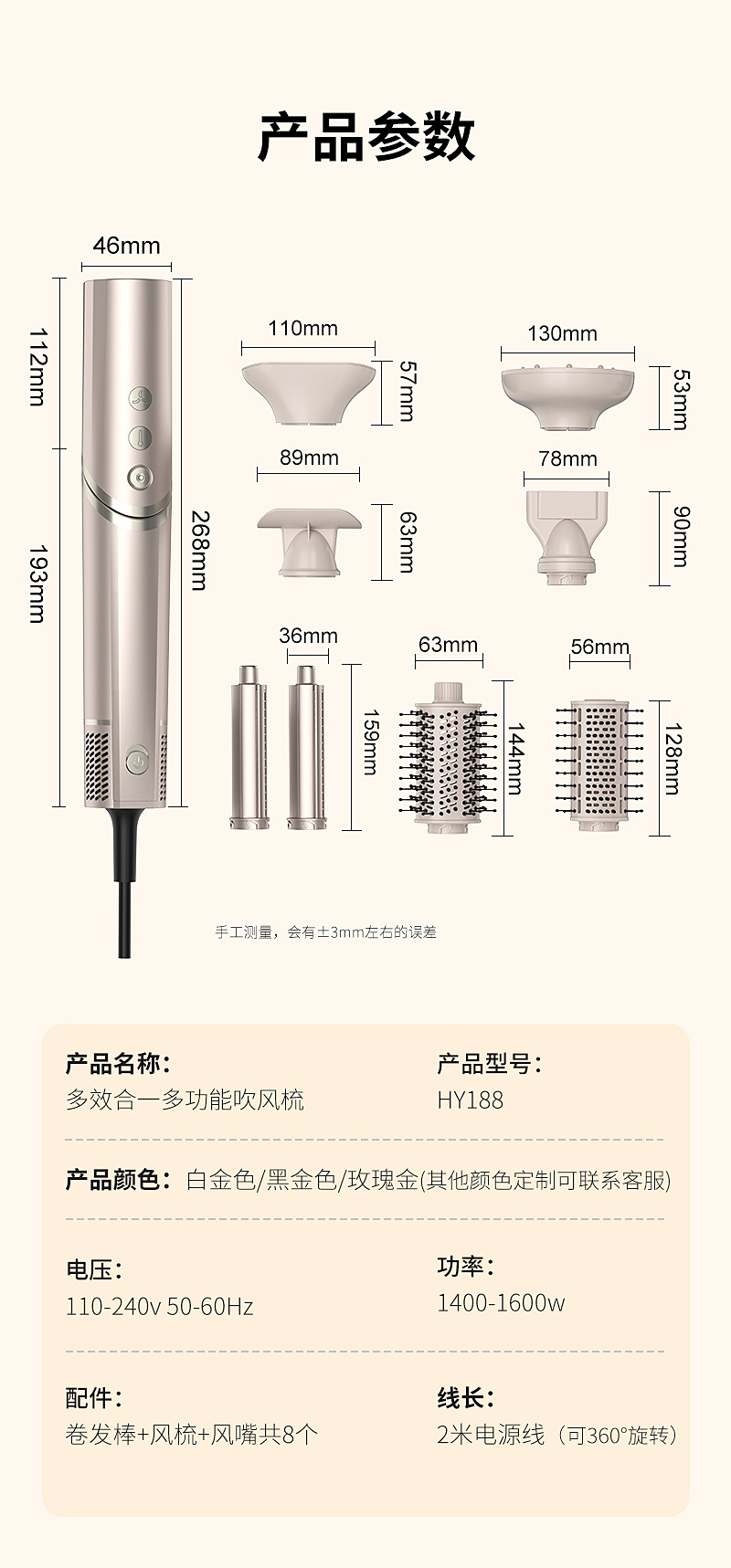 产品参数

46mm
112mm
193mm
268mm

110mm
57mm
130mm
53mm
89mm
63mm
78mm
90mm
36mm
159mm
63mm
144mm
56mm
128mm

手工测量，会有±3mm左右的误差

产品名称：
多效合一多功能吹风梳

产品型号：
HY188

产品颜色：白金色/黑金色/玫瑰金(其他颜色定制可联系客服)

电压：
110-240v 50-60Hz

功率：
1400-1600w

配件：
卷发棒+风梳+风嘴共8个

线长：
2米电源线（可360°旋转）