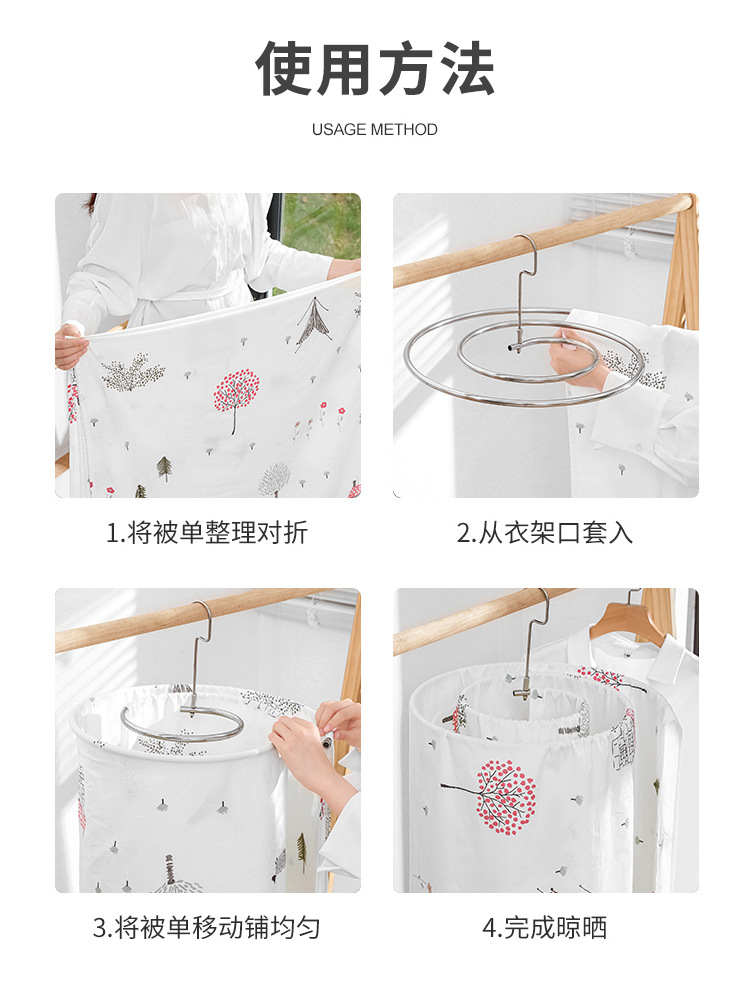 使用方法

USAGE METHOD

1.将被单整理对折

2.从衣架口套入

3.将被单移动铺均匀

4.完成晾晒