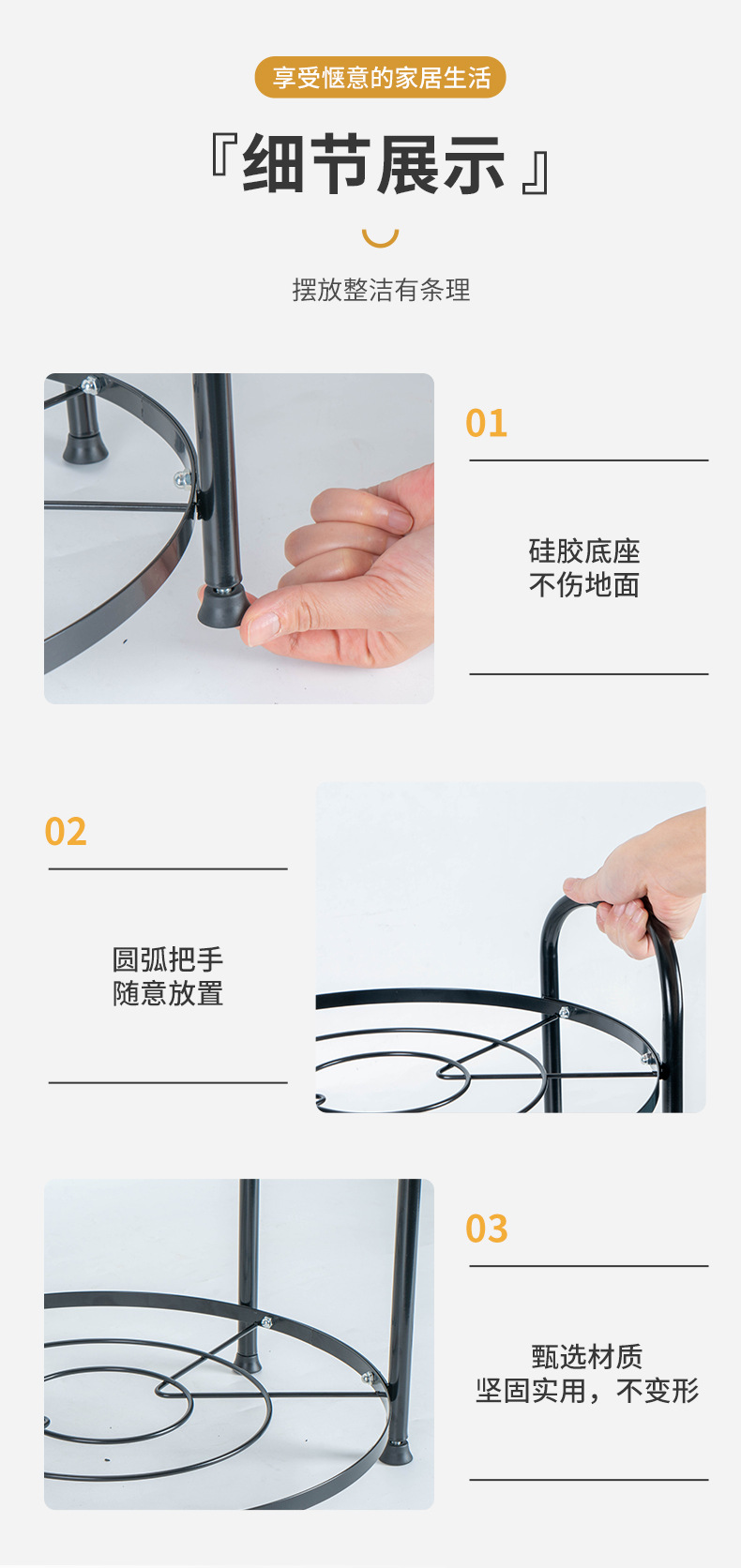 享受惬意的家居生活

『细节展示』

摆放整洁有条理

01

硅胶底座
不伤地面

02

圆弧把手
随意放置

03

甄选材质
坚固实用，不变形