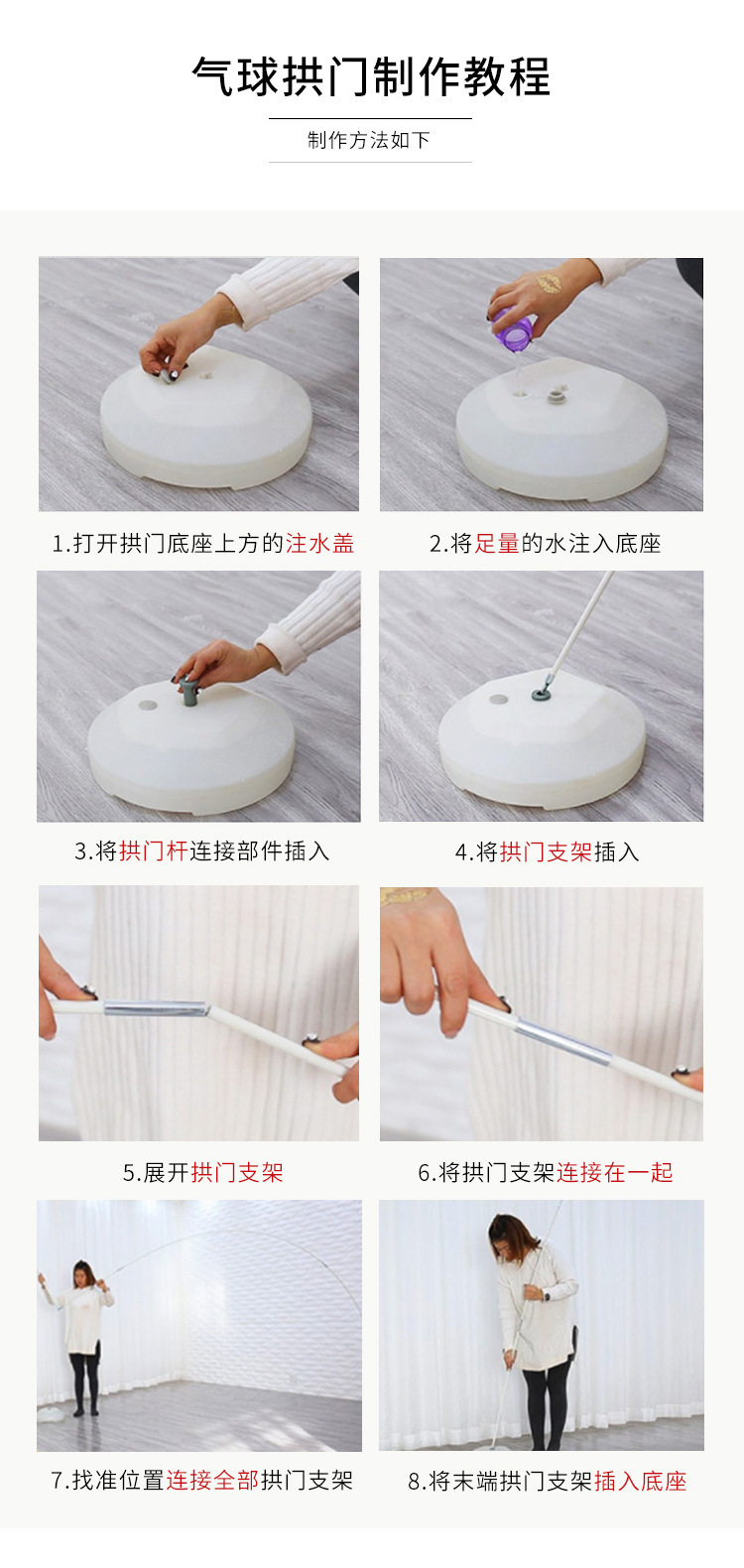 气球拱门制作教程

制作方法如下

1.打开拱门底座上方的注水盖

2.将足量的水注入底座

3.将拱门杆连接部件插入

4.将拱门支架插入

5.展开拱门支架

6.将拱门支架连接在一起

7.找准位置连接全部拱门支架

8.将末端拱门支架插入底座