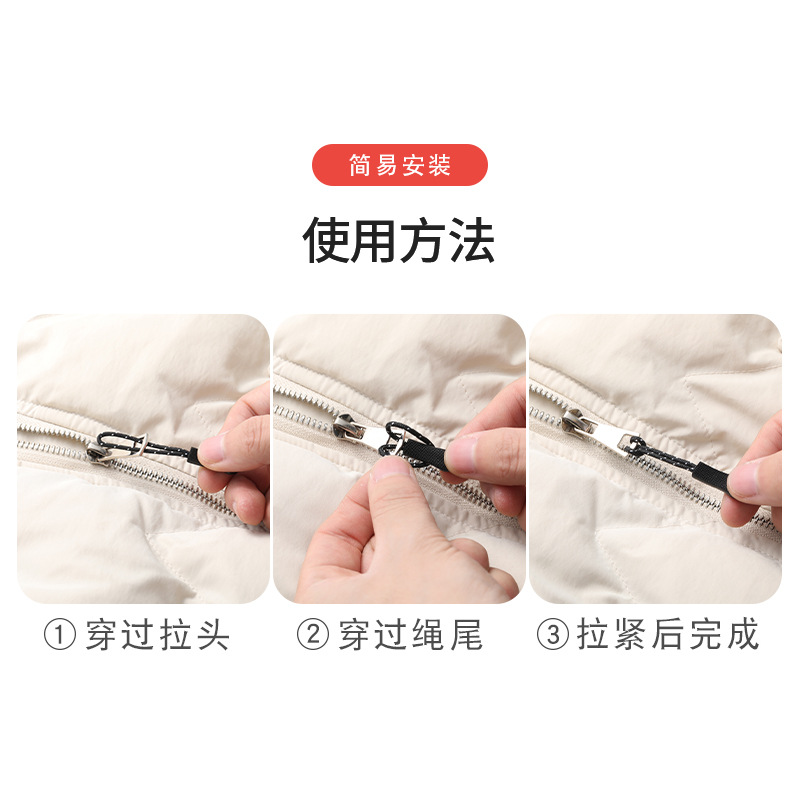 简易安装

使用方法

① 穿过拉头

② 穿过绳尾

③ 拉紧后完成