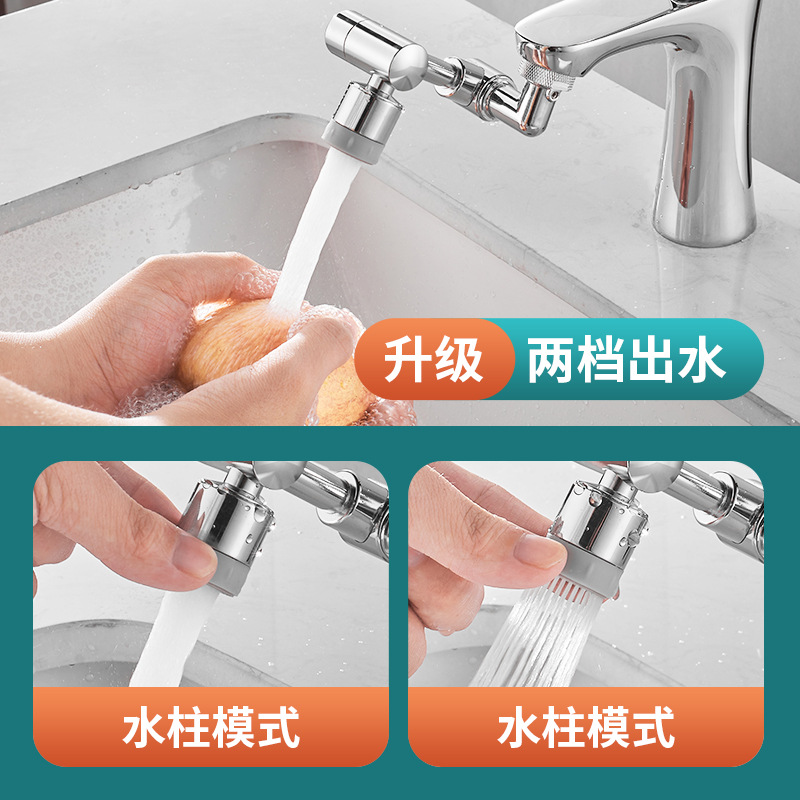 升级 两档出水

水柱模式

水柱模式