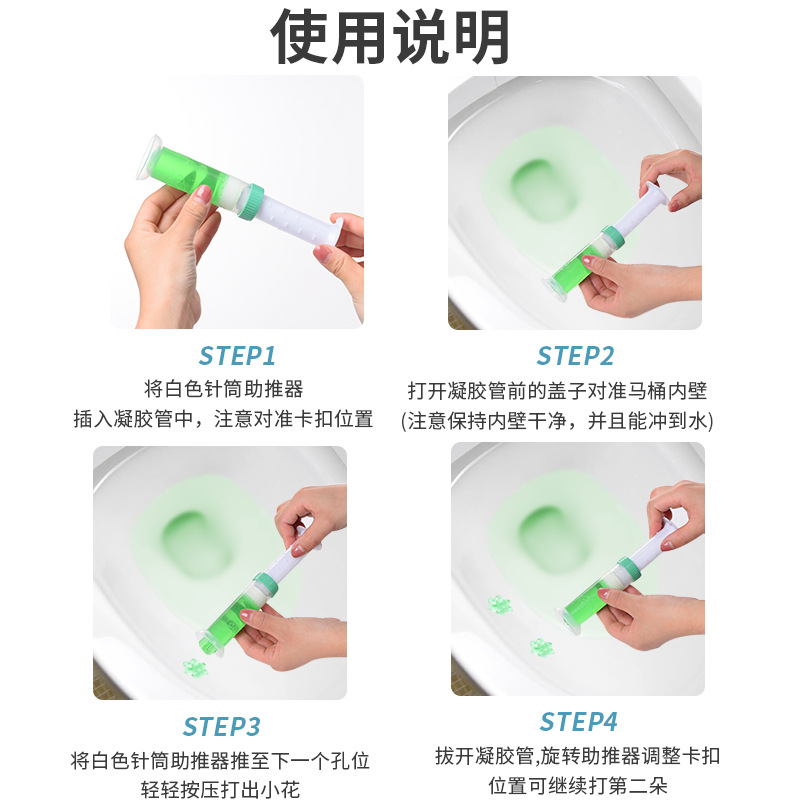 使用说明

STEP1
将白色针筒助推器
插入凝胶管中，注意对准卡扣位置

STEP2
打开凝胶管前的盖子对准马桶内壁
(注意保持内壁干净，并且能冲到水)

STEP3
将白色针筒助推器推至下一个孔位
轻轻按压打出小花

STEP4
拔开凝胶管,旋转助推器调整卡扣
位置可继续打第二朵