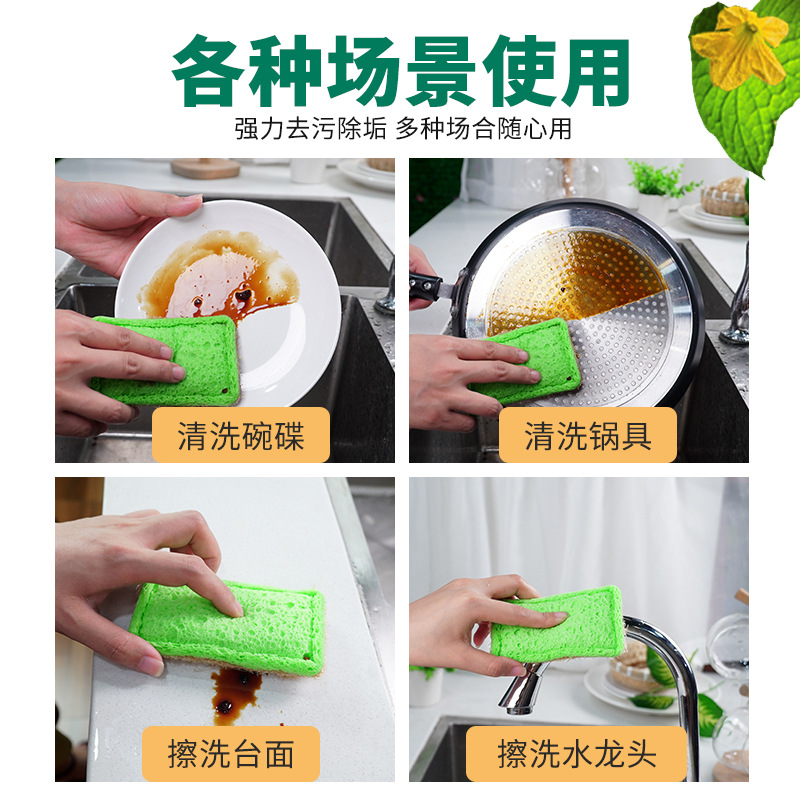 各种场景使用

强力去污除垢 多种场合随心用

清洗碗碟

清洗锅具

擦洗台面

擦洗水龙头