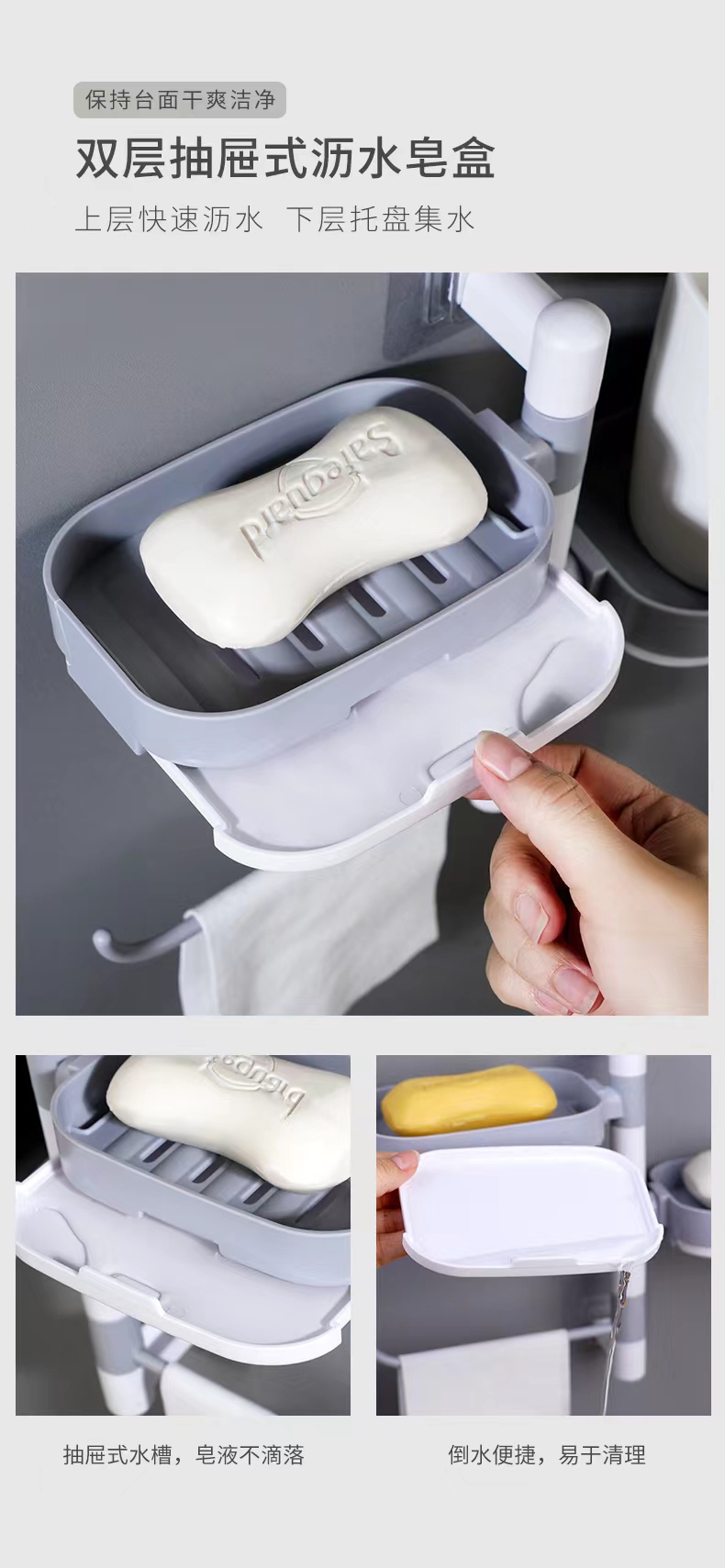 保持台面干爽洁净

双层抽屉式沥水皂盒

上层快速沥水 下层托盘集水

Safeguard

抽屉式水槽，皂液不滴落

倒水便捷，易于清理