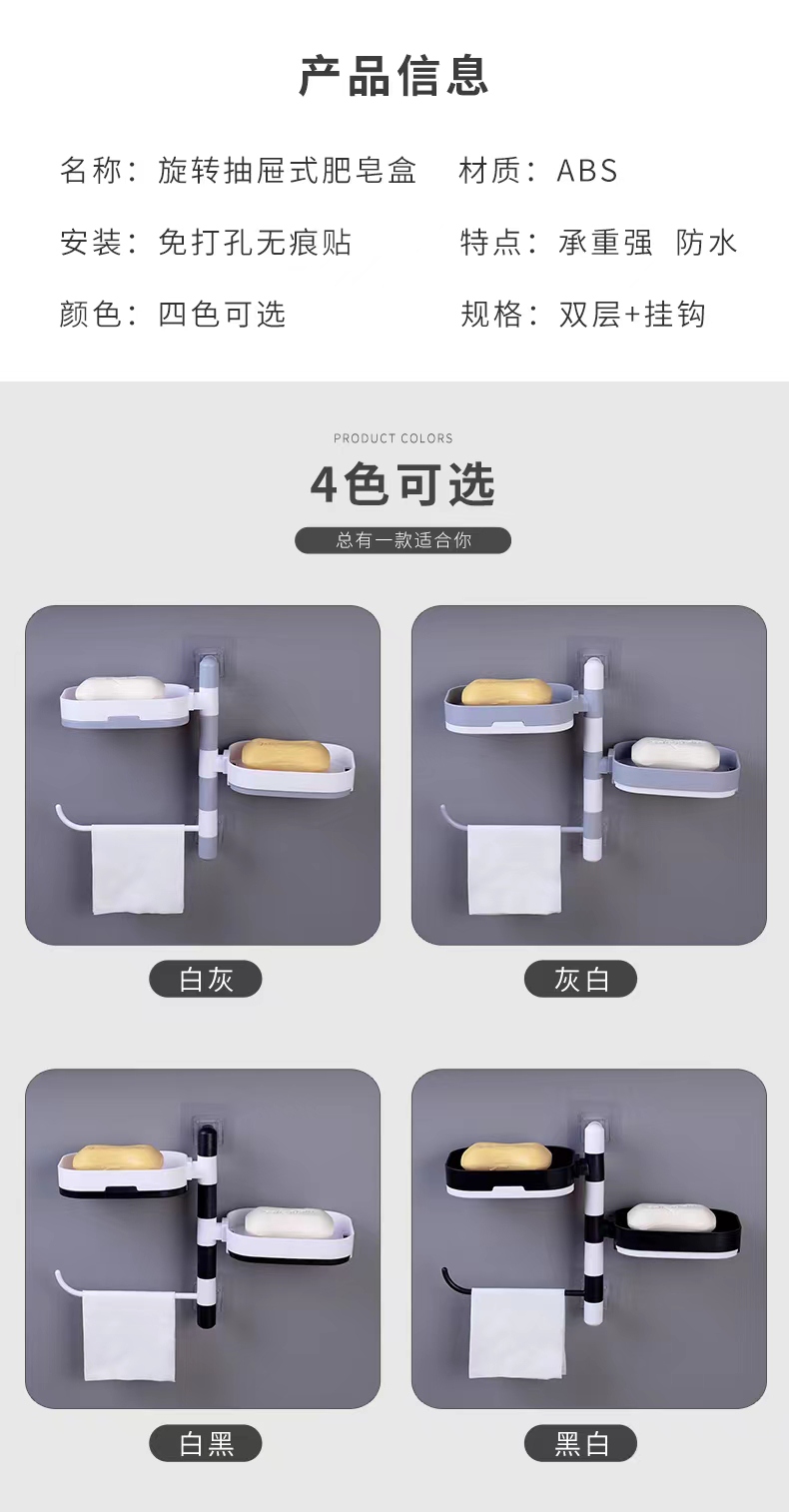 产品信息

名称：旋转抽屉式肥皂盒　材质：ABS

安装：免打孔无痕贴　特点：承重强 防水

颜色：四色可选　规格：双层+挂钩

PRODUCT COLORS

4色可选

总有一款适合你

白灰

灰白

白黑

黑白