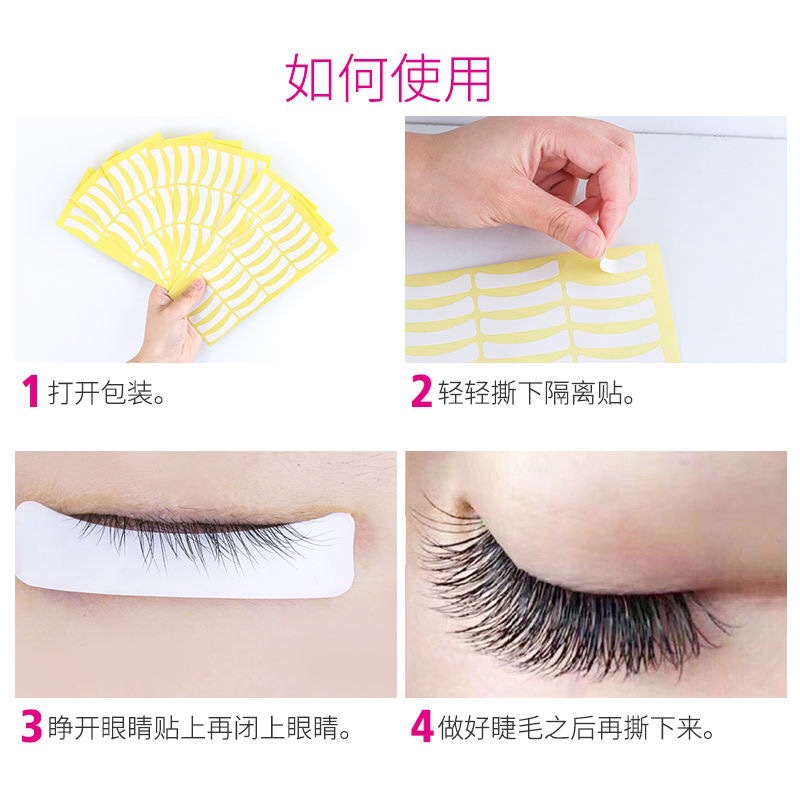 如何使用

1 打开包装。

2 轻轻撕下隔离贴。

3 睁开眼睛贴上再闭上眼睛。

4 做好睫毛之后再撕下来。