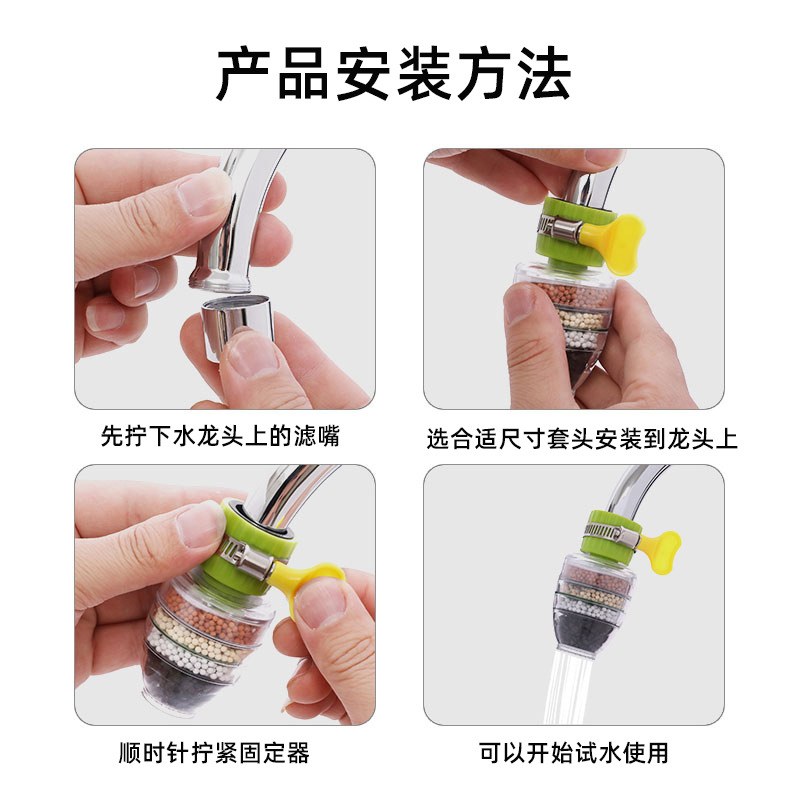 产品安装方法

先拧下水龙头上的滤嘴

选合适尺寸套头安装到龙头上

顺时针拧紧固定器

可以开始试水使用