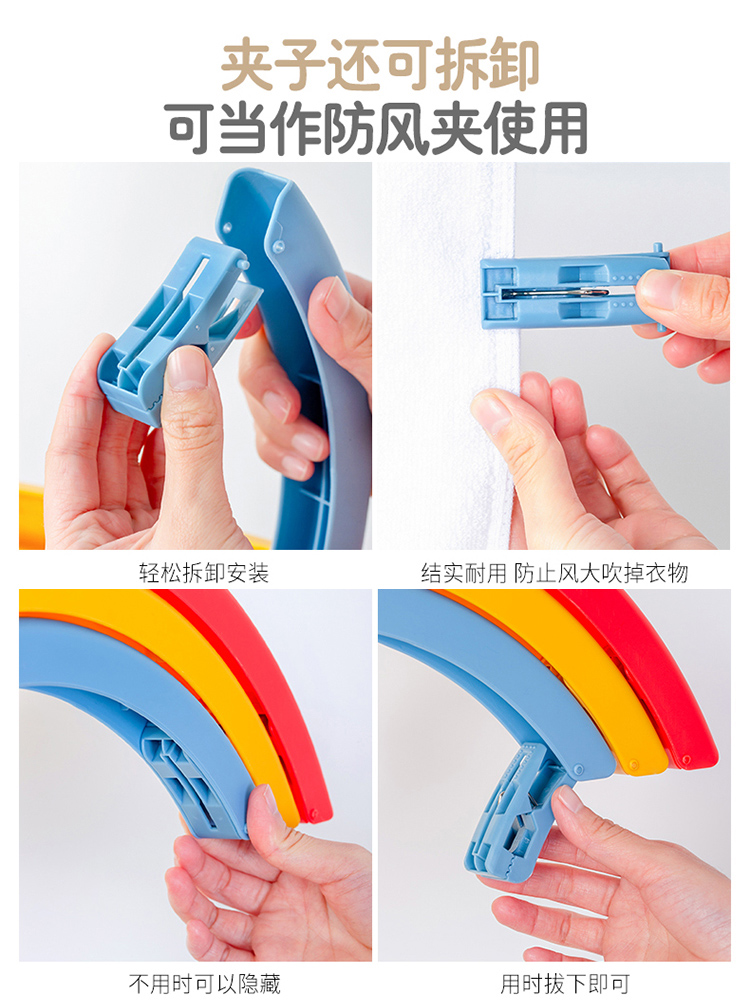 夹子还可拆卸
可当作防风夹使用

轻松拆卸安装

结实耐用 防止风大吹掉衣物

不用时可以隐藏

用时拔下即可