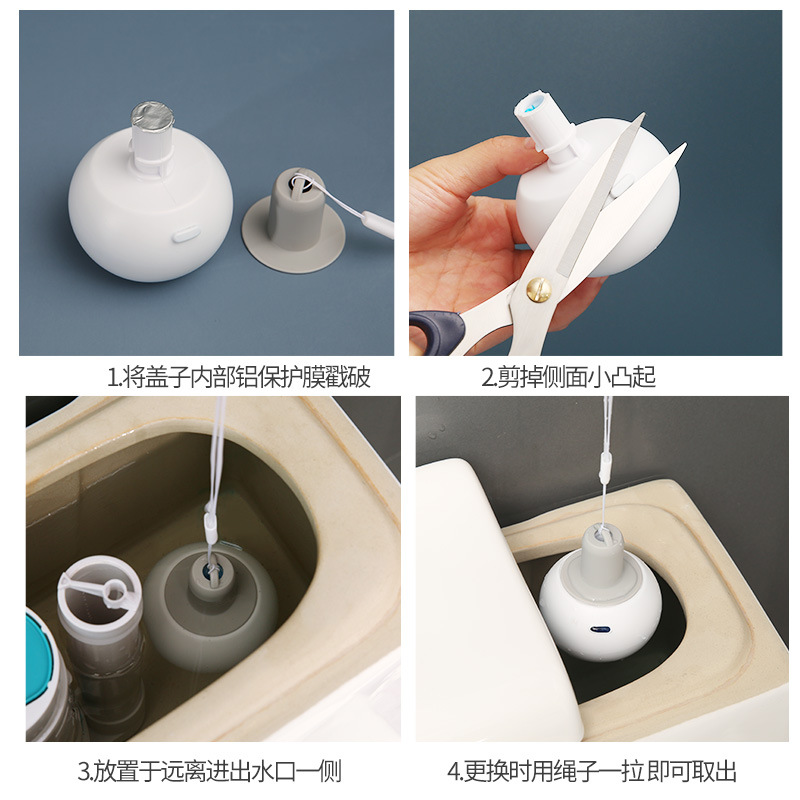 1.将盖子内部铝保护膜戳破

2.剪掉侧面小凸起

3.放置于远离进出水口一侧

4.更换时用绳子一拉即可取出