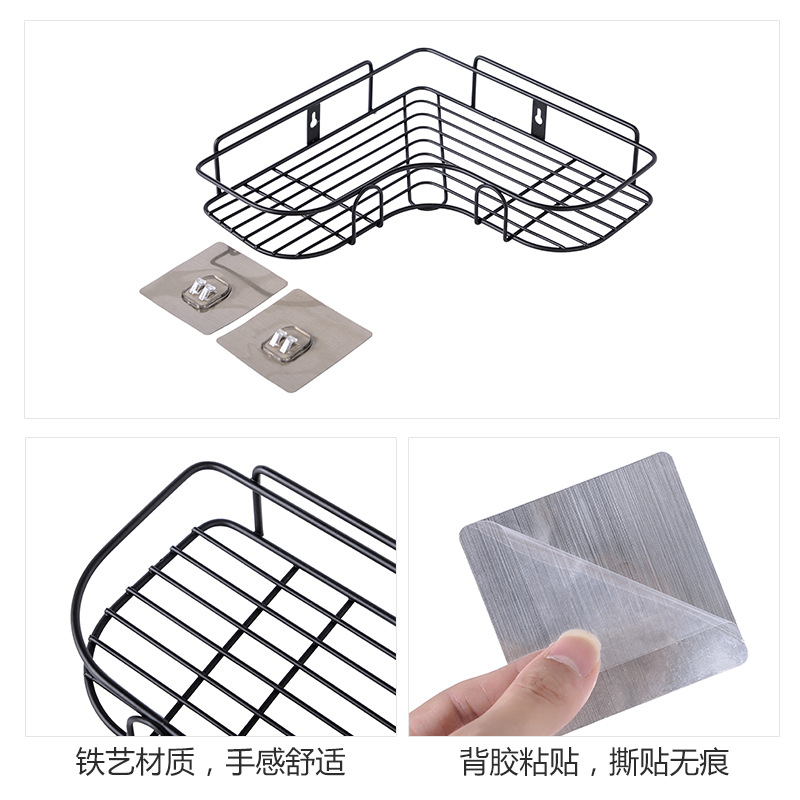 铁艺材质，手感舒适

背胶粘贴，撕贴无痕