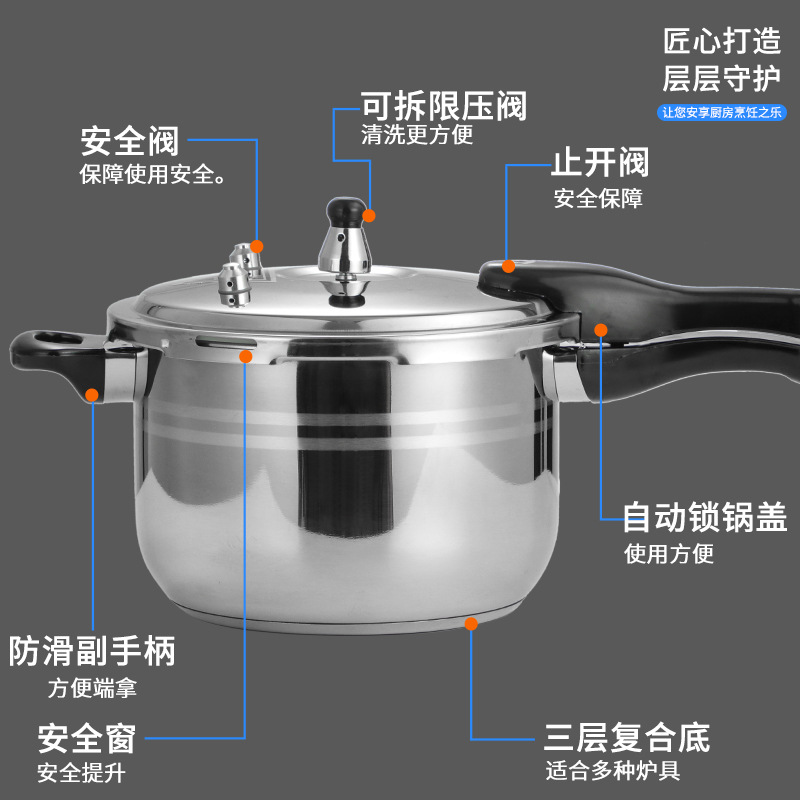 匠心打造
层层守护
让您安享厨房烹饪之乐

可拆限压阀
清洗更方便

安全阀
保障使用安全。

止开阀
安全保障

自动锁锅盖
使用方便

防滑副手柄
方便端拿

安全窗
安全提升

三层复合底
适合多种炉具