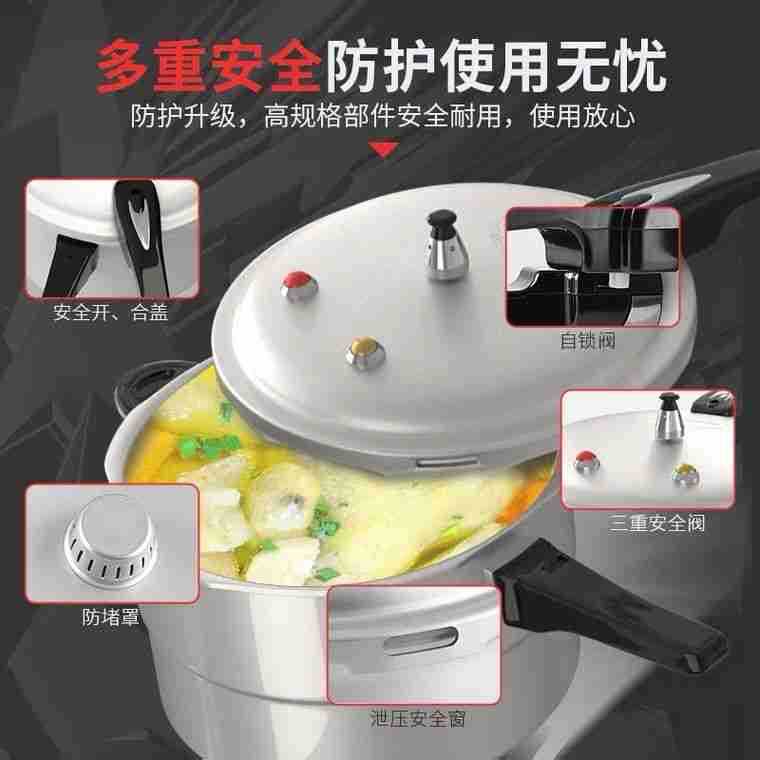 多重安全防护使用无忧

防护升级，高规格部件安全耐用，使用放心

安全开、合盖

自锁阀

三重安全阀

防堵罩

泄压安全窗