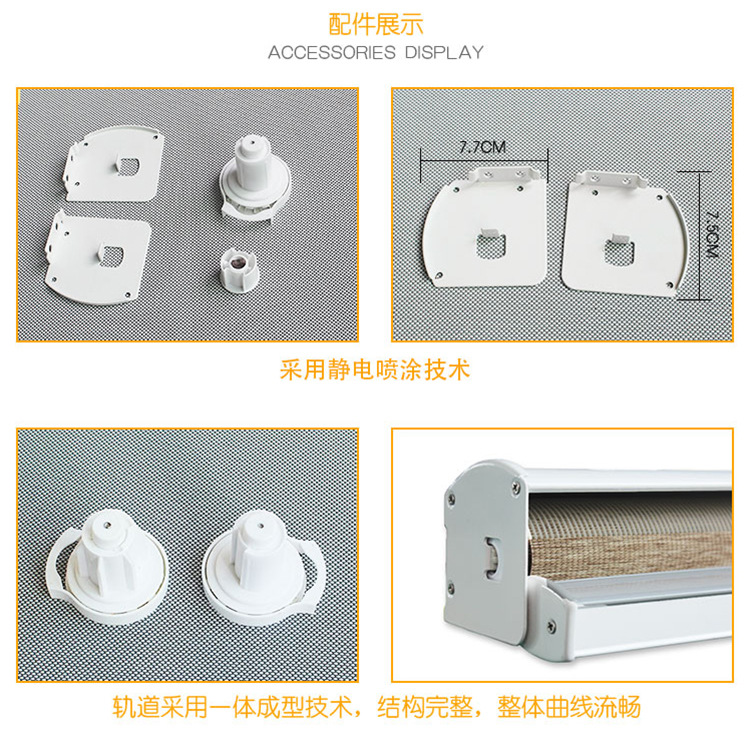 配件展示
ACCESSORIES DISPLAY

7.7CM

7.5CM

采用静电喷涂技术

轨道采用一体成型技术，结构完整，整体曲线流畅