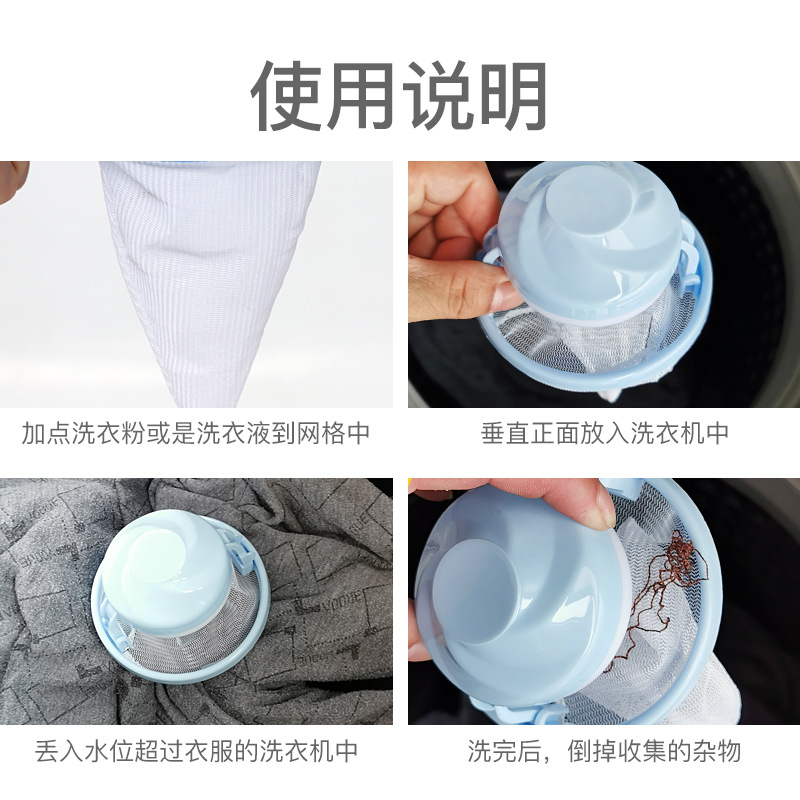 使用说明

加点洗衣粉或是洗衣液到网格中

垂直正面放入洗衣机中

丢入水位超过衣服的洗衣机中

洗完后，倒掉收集的杂物