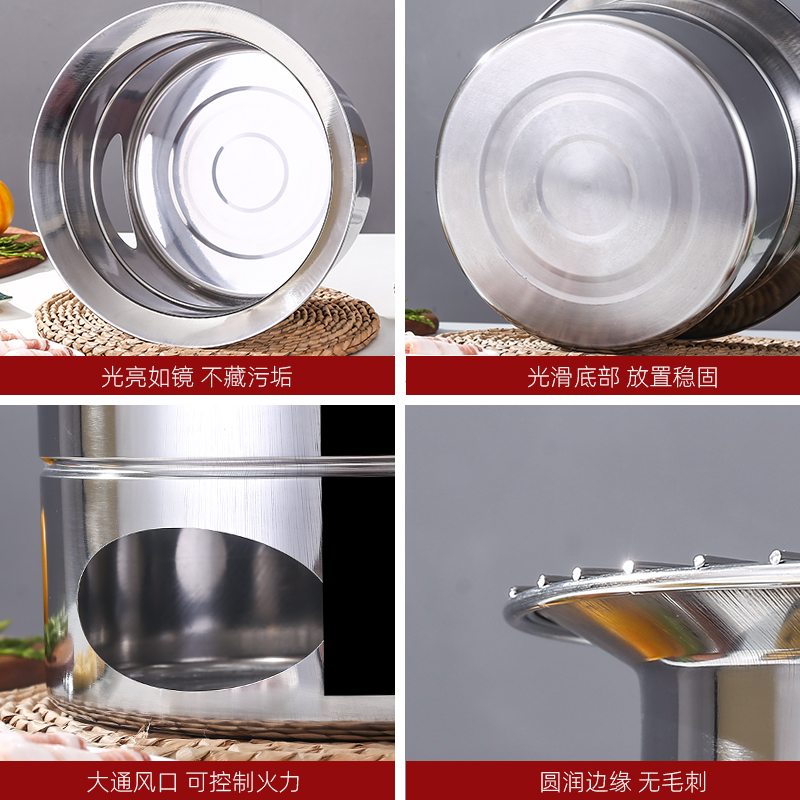 光亮如镜 不藏污垢

光滑底部 放置稳固

大通风口 可控制火力

圆润边缘 无毛刺