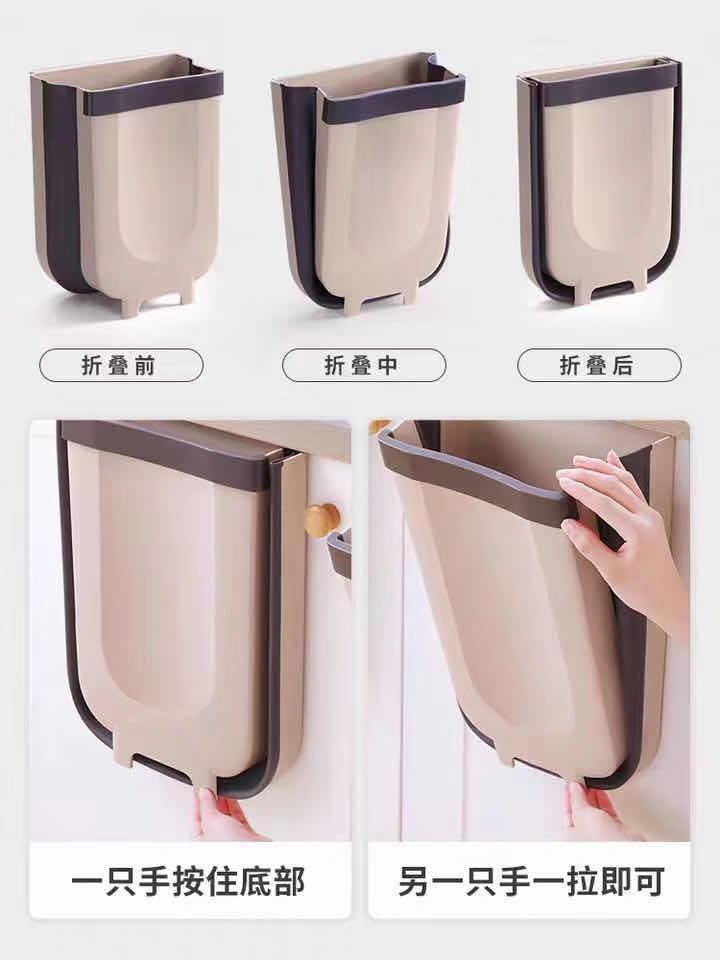 折叠前

折叠中

折叠后

一只手按住底部

另一只手一拉即可