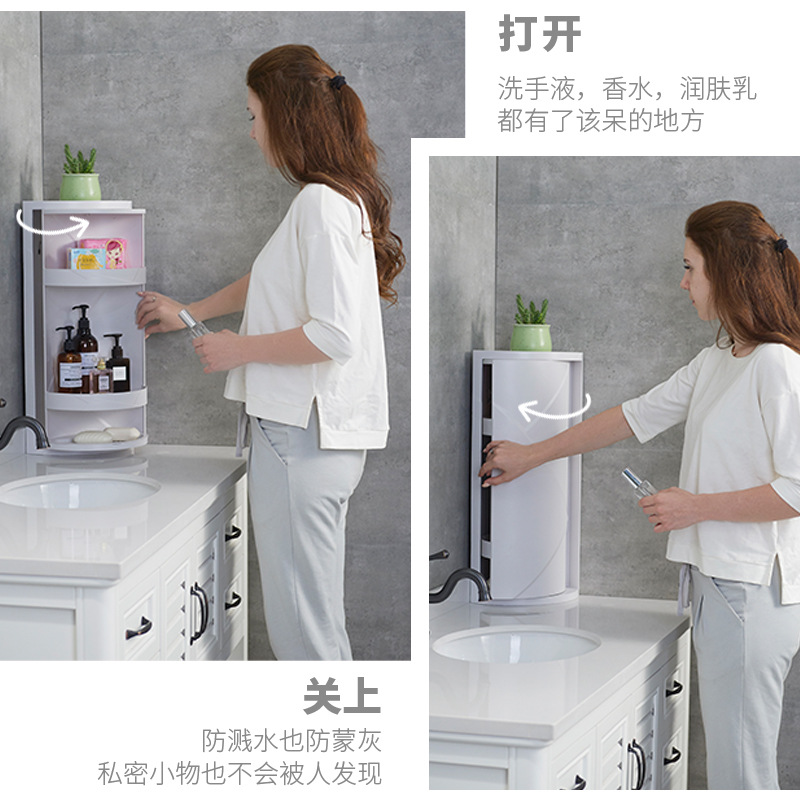 打开

洗手液，香水，润肤乳
都有了该呆的地方

关上

防溅水也防蒙灰
私密小物也不会被人发现