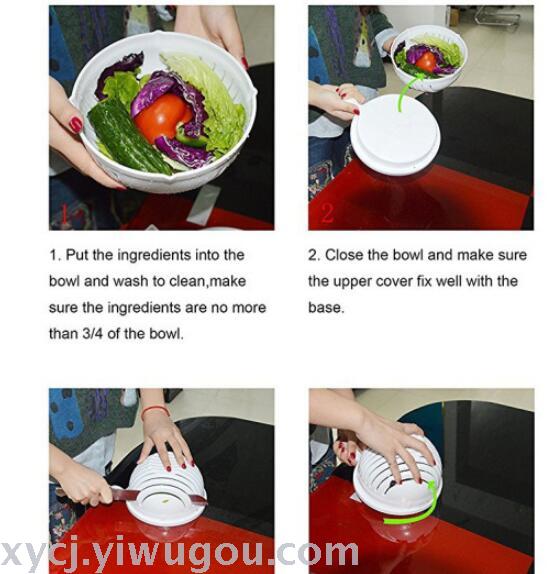 1

2

1. Put the ingredients into the bowl and wash to clean,make sure the ingredients are no more than 3/4 of the bowl.

2. Close the bowl and make sure the upper cover fix well with the base.

xycj.yiwugou.com