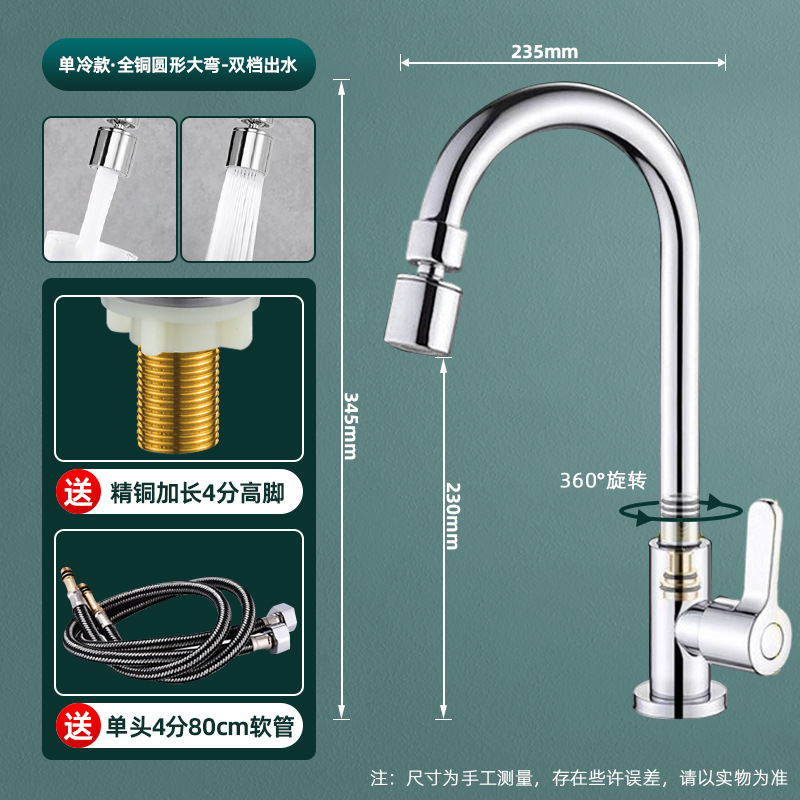 单冷款·全铜圆形大弯-双档出水

235mm

345mm

230mm

360°旋转

送 精铜加长4分高脚

送 单头4分80cm软管

注：尺寸为手工测量，存在些许误差，请以实物为准