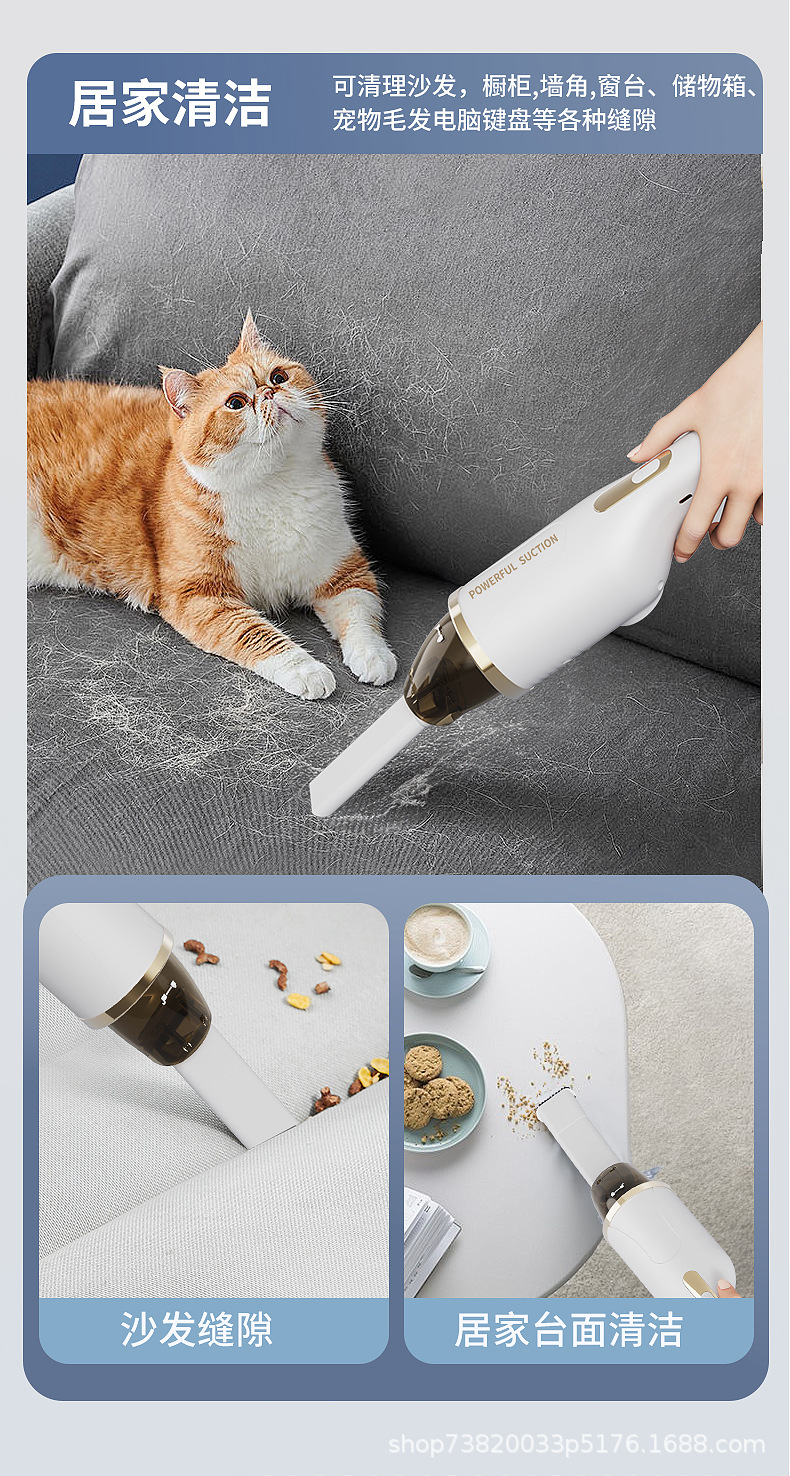 居家清洁

可清理沙发，橱柜,墙角,窗台、储物箱、宠物毛发电脑键盘等各种缝隙

POWERFUL SUCTION

沙发缝隙

居家台面清洁

shop73820033p5176.1688.com