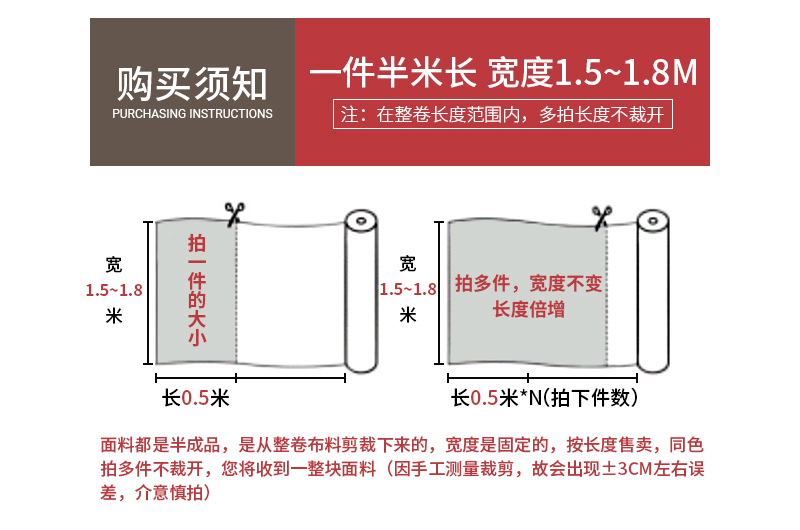 购买须知
PURCHASING INSTRUCTIONS

一件半米长 宽度1.5~1.8M

注：在整卷长度范围内，多拍长度不裁开

宽
1.5~1.8
米

拍一件的大小

长0.5米

宽
1.5~1.8
米

拍多件，宽度不变
长度倍增

长0.5米*N(拍下件数)

面料都是半成品，是从整卷布料剪裁下来的，宽度是固定的，按长度售卖，同色拍多件不裁开，您将收到一整块面料（因手工测量裁剪，故会出现±3CM左右误差，介意慎拍）