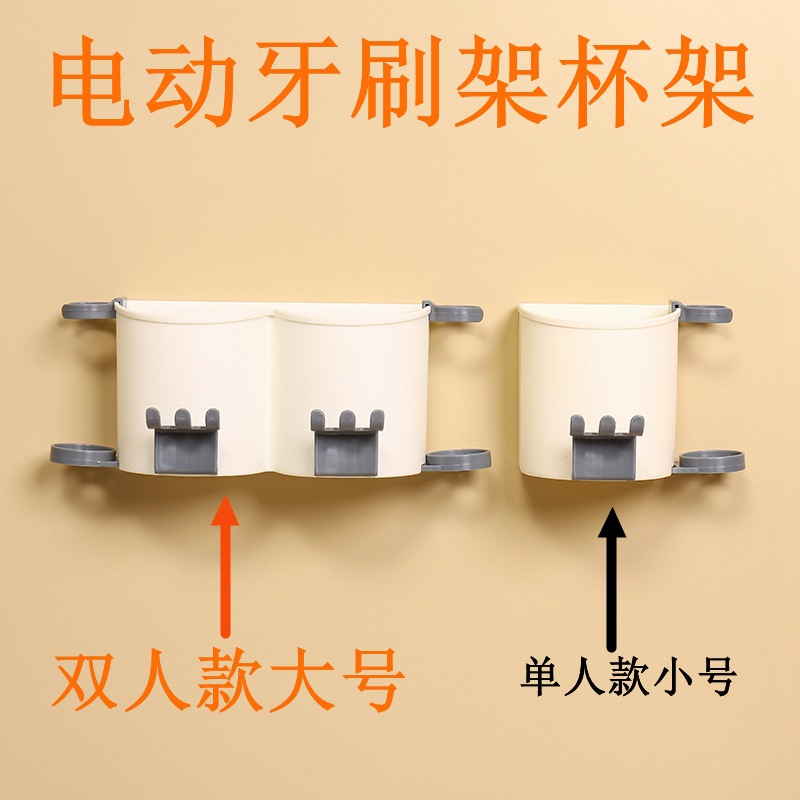 电动牙刷架杯架

双人款大号

单人款小号