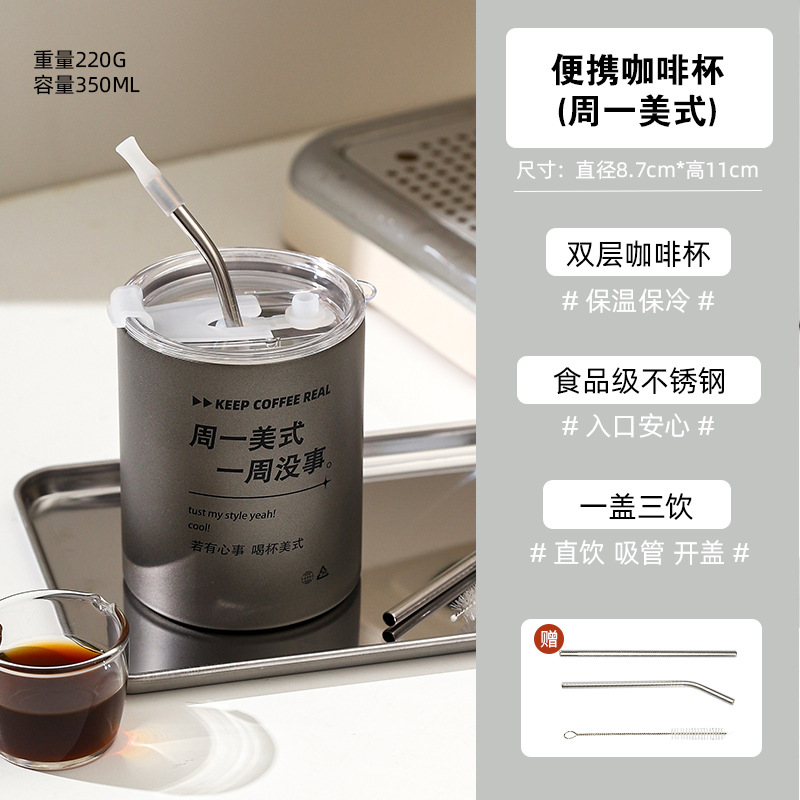 重量220G
容量350ML

▶▶ KEEP COFFEE REAL
周一美式
一周没事。
tust my style yeah!
cool!
若有心事 喝杯美式

便携咖啡杯
(周一美式)

尺寸：直径8.7cm*高11cm

双层咖啡杯
# 保温保冷 #

食品级不锈钢
# 入口安心 #

一盖三饮
# 直饮 吸管 开盖 #

赠