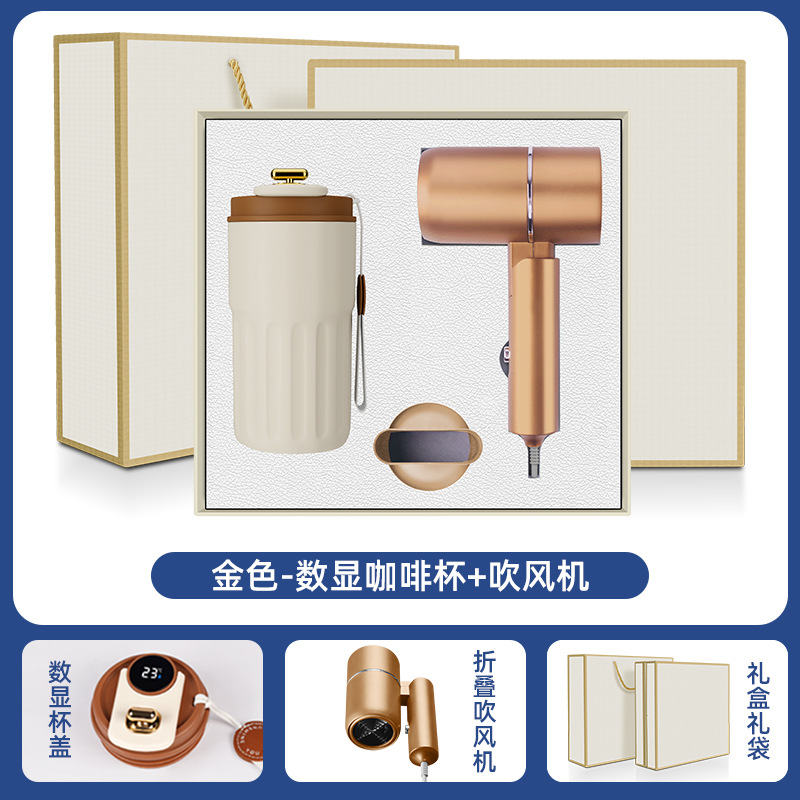 金色-数显咖啡杯+吹风机

数显杯盖

23°

折叠吹风机

礼盒礼袋