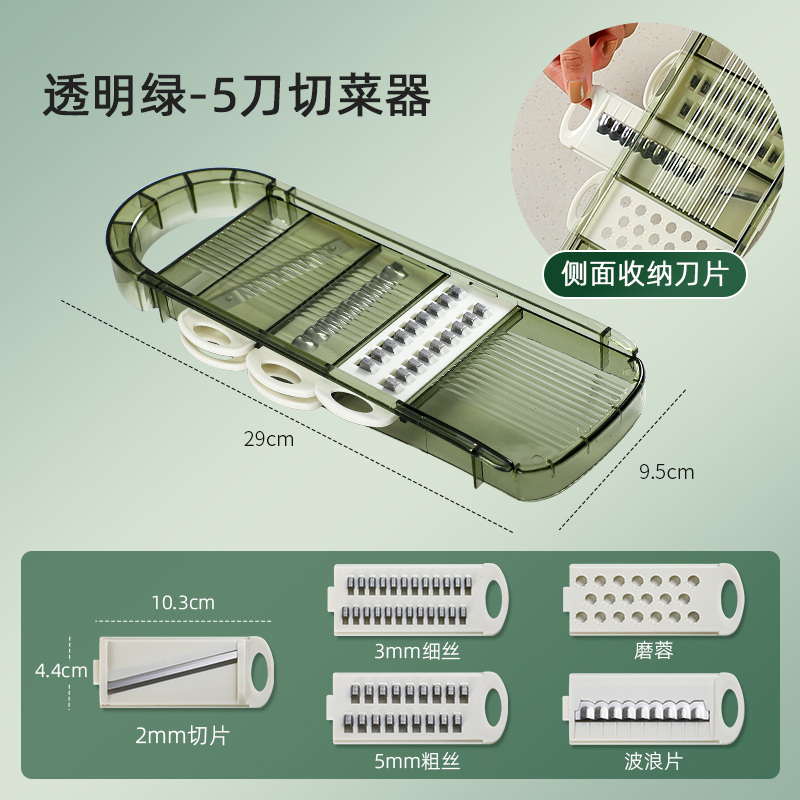 透明绿-5刀切菜器

侧面收纳刀片

29cm

9.5cm

10.3cm

4.4cm

2mm切片

3mm细丝

5mm粗丝

磨蓉

波浪片