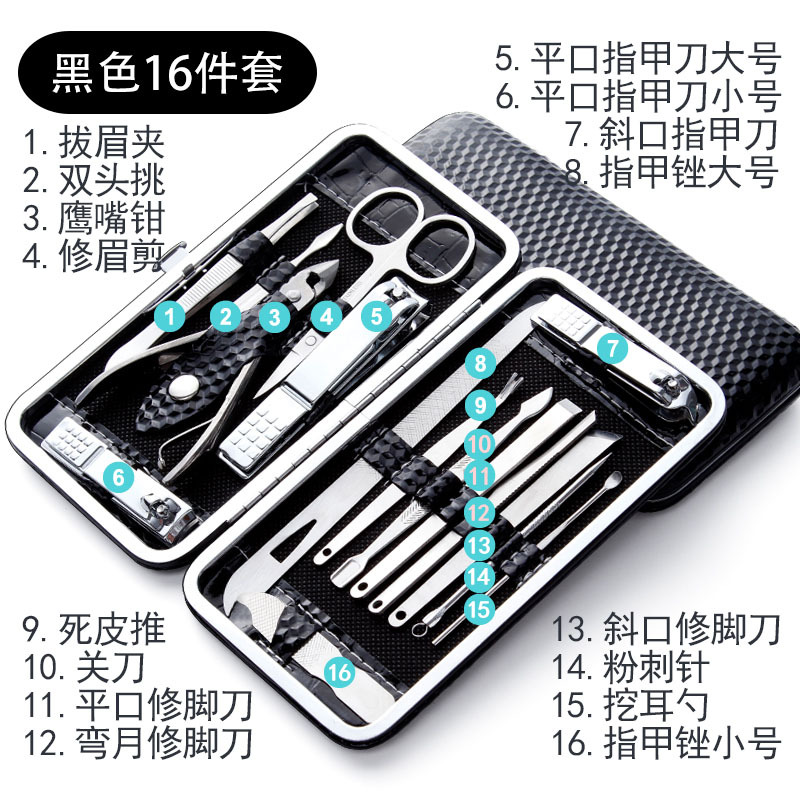 黑色16件套

1. 拔眉夹
2. 双头挑
3. 鹰嘴钳
4. 修眉剪

5. 平口指甲刀大号
6. 平口指甲刀小号
7. 斜口指甲刀
8. 指甲锉大号

1 2 3 4 5 6 7 8 9 10 11 12 13 14 15 16

9. 死皮推
10. 关刀
11. 平口修脚刀
12. 弯月修脚刀

13. 斜口修脚刀
14. 粉刺针
15. 挖耳勺
16. 指甲锉小号