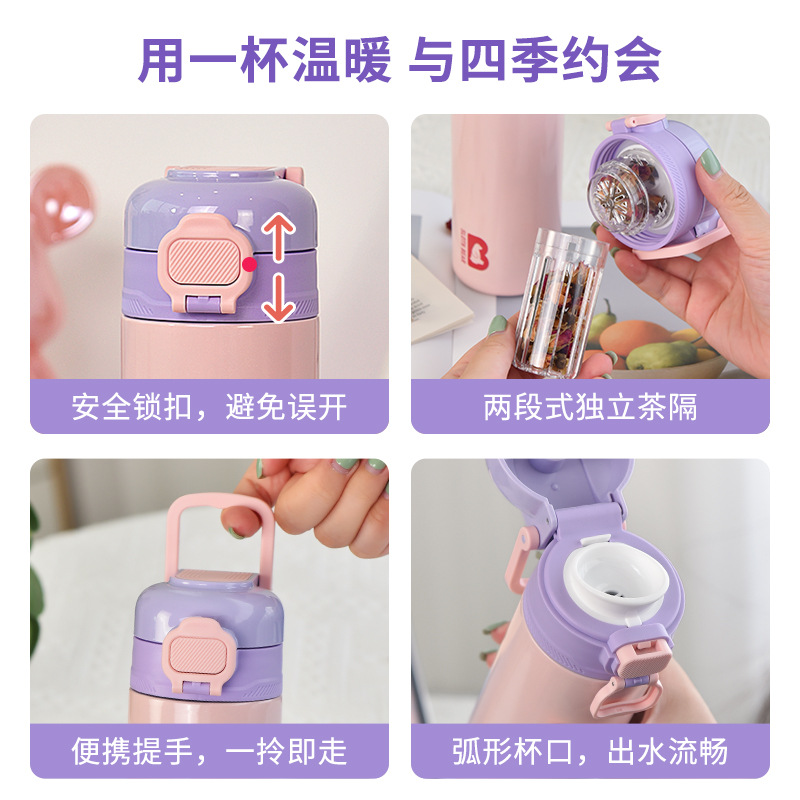 用一杯温暖 与四季约会

安全锁扣，避免误开

两段式独立茶隔

便携提手，一拎即走

弧形杯口，出水流畅