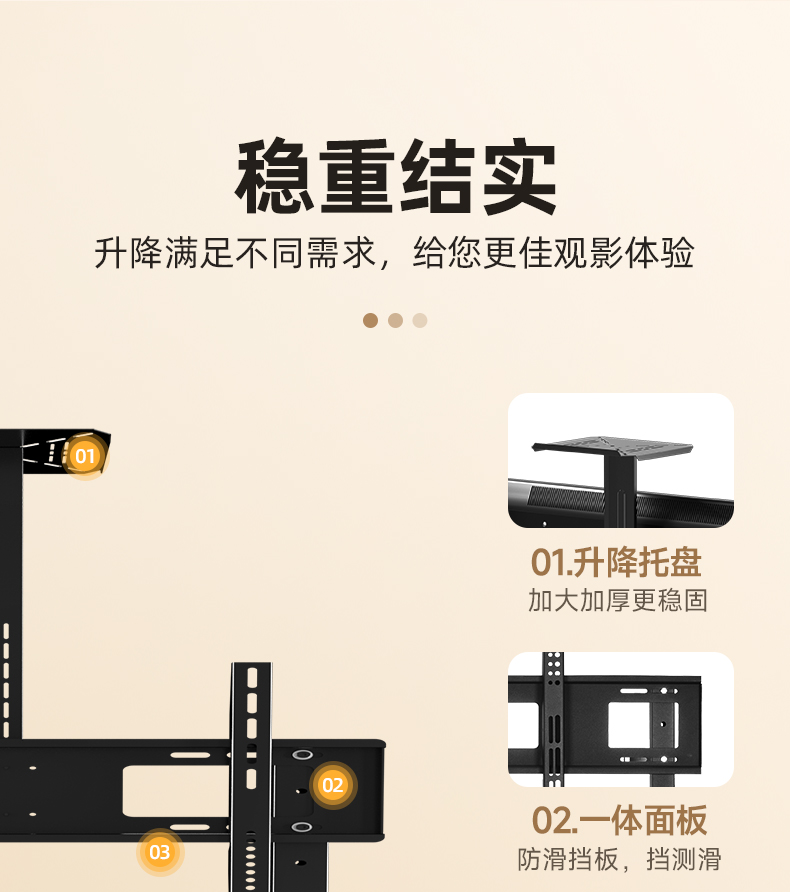 稳重结实

升降满足不同需求，给您更佳观影体验

01

02

03

01.升降托盘

加大加厚更稳固

02.一体面板

防滑挡板，挡测滑