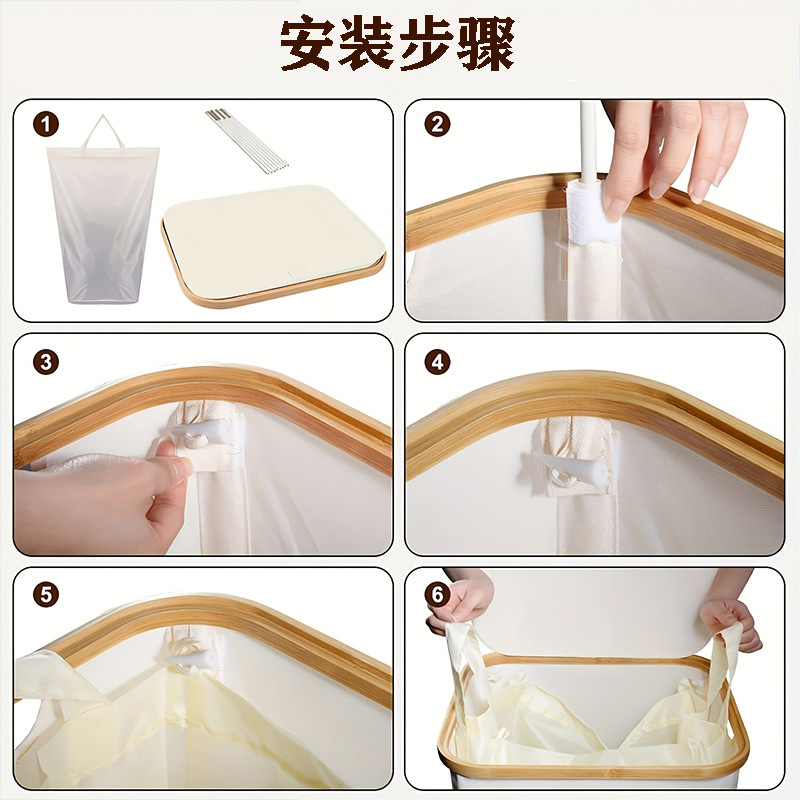 安装步骤

1

2

3

4

5

6