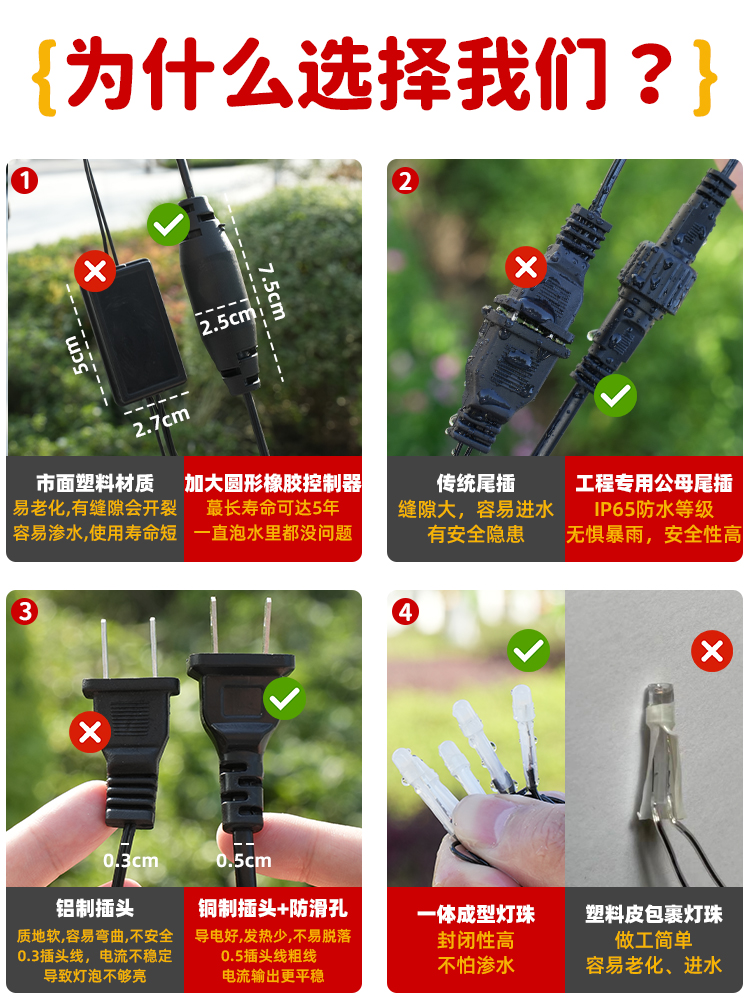 {为什么选择我们？}

1
5cm
2.7cm
2.5cm
7.5cm
市面塑料材质
易老化,有缝隙会开裂
容易渗水,使用寿命短
加大圆形橡胶控制器
最长寿命可达5年
一直泡水里都没问题

2
传统尾插
缝隙大，容易进水
有安全隐患
工程专用公母尾插
IP65防水等级
无惧暴雨，安全性高

3
0.3cm
0.5cm
铝制插头
质地软,容易弯曲,不安全
0.3插头线，电流不稳定
导致灯泡不够亮
铜制插头+防滑孔
导电好,发热少,不易脱落
0.5插头线粗线
电流输出更平稳

4
一体成型灯珠
封闭性高
不怕渗水
塑料皮包裹灯珠
做工简单
容易老化、进水