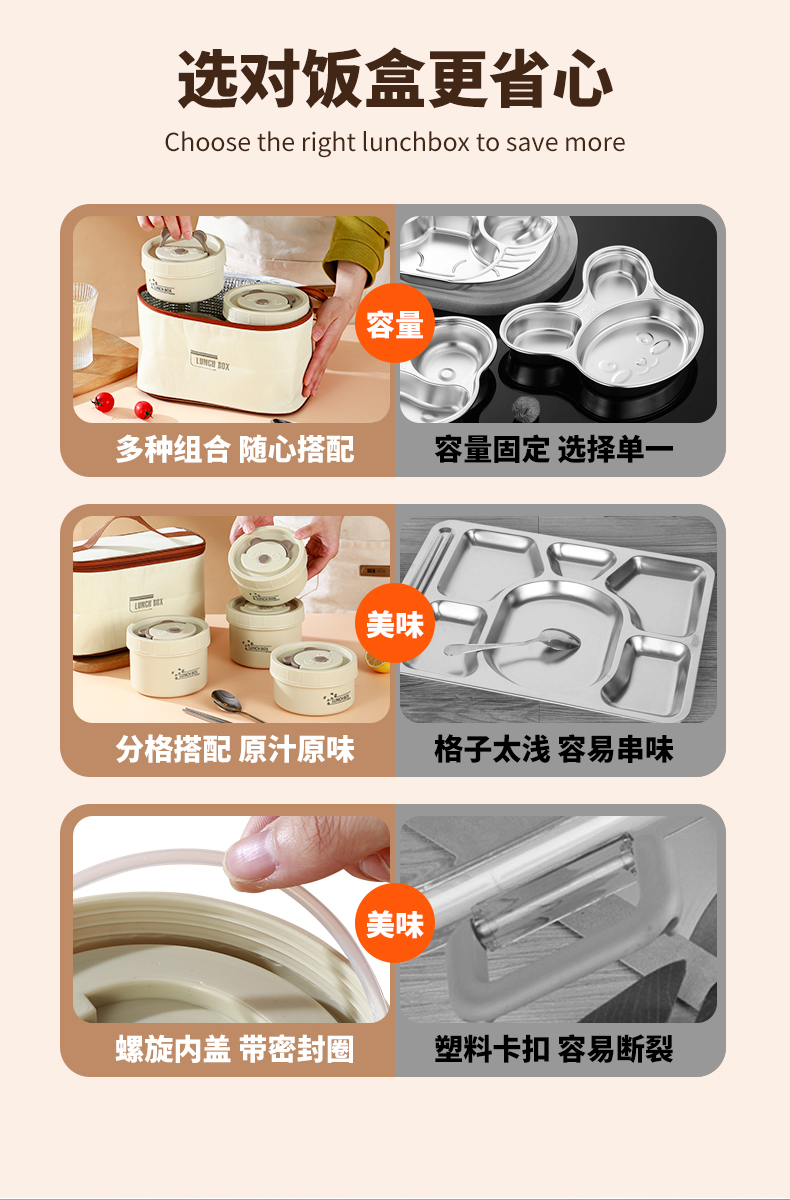 选对饭盒更省心

Choose the right lunchbox to save more

LUNCH BOX

容量

多种组合 随心搭配

容量固定 选择单一

LUNCH BOX

美味

分格搭配 原汁原味

格子太浅 容易串味

美味

螺旋内盖 带密封圈

塑料卡扣 容易断裂