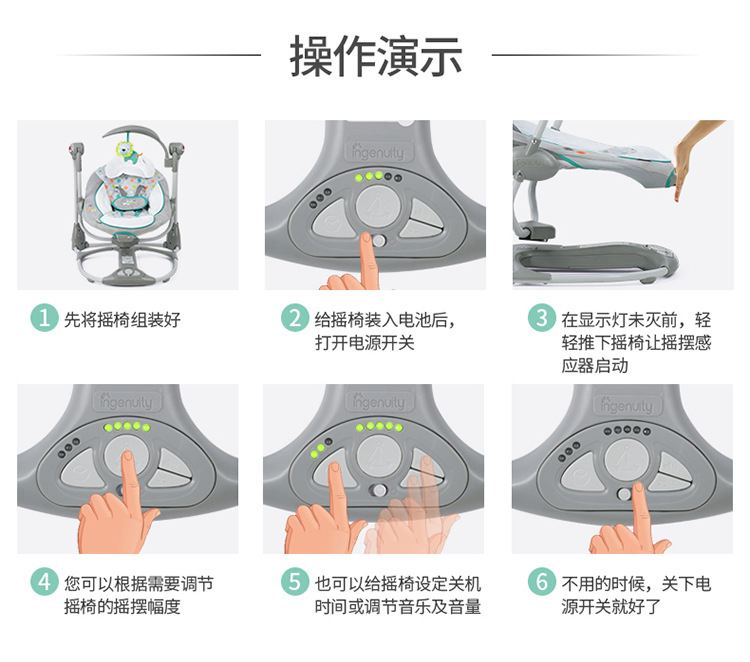 操作演示

ingenuity

1 先将摇椅组装好

2 给摇椅装入电池后，打开电源开关

3 在显示灯未灭前，轻轻推下摇椅让摇摆感应器启动

ingenuity

ingenuity

ingenuity

4 您可以根据需要调节摇椅的摇摆幅度

5 也可以给摇椅设定关机时间或调节音乐及音量

6 不用的时候，关下电源开关就好了