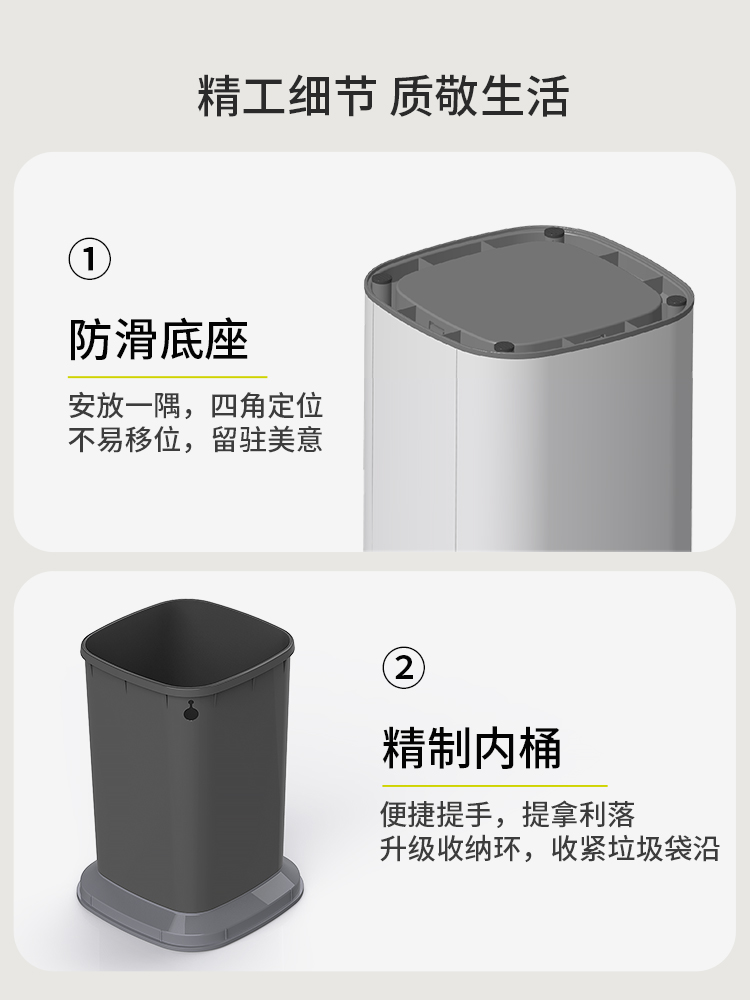 精工细节 质敬生活

①

防滑底座

安放一隅，四角定位
不易移位，留驻美意

②

精制内桶

便捷提手，提拿利落
升级收纳环，收紧垃圾袋沿