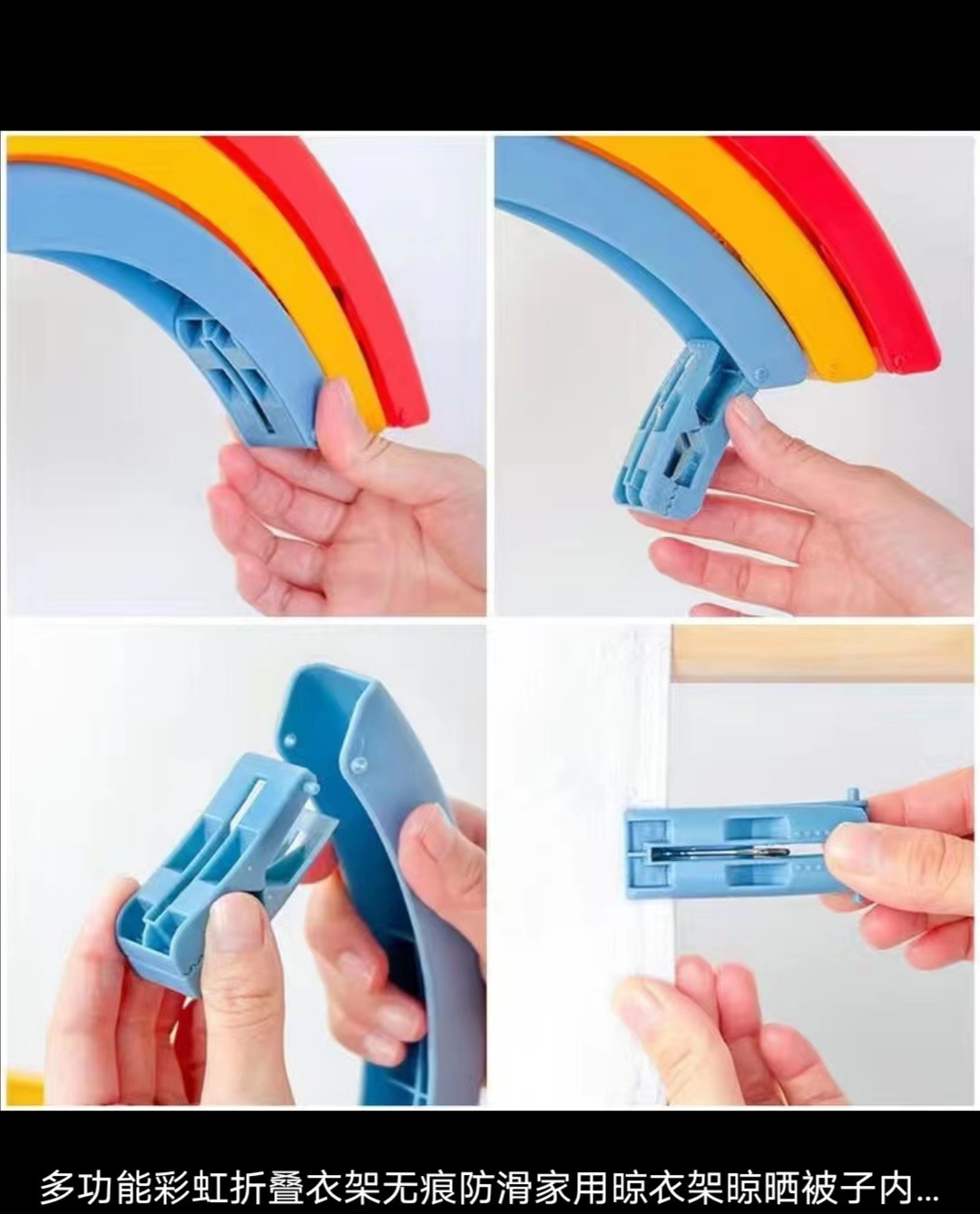 多功能彩虹折叠衣架无痕防滑家用晾衣架晾晒被子内...