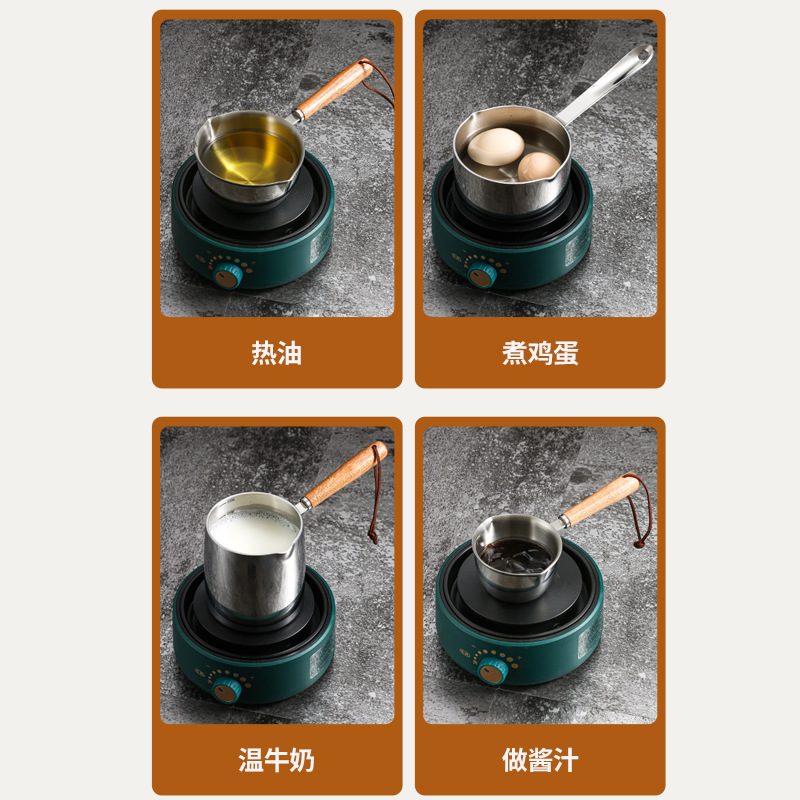 热油

煮鸡蛋

温牛奶

做酱汁