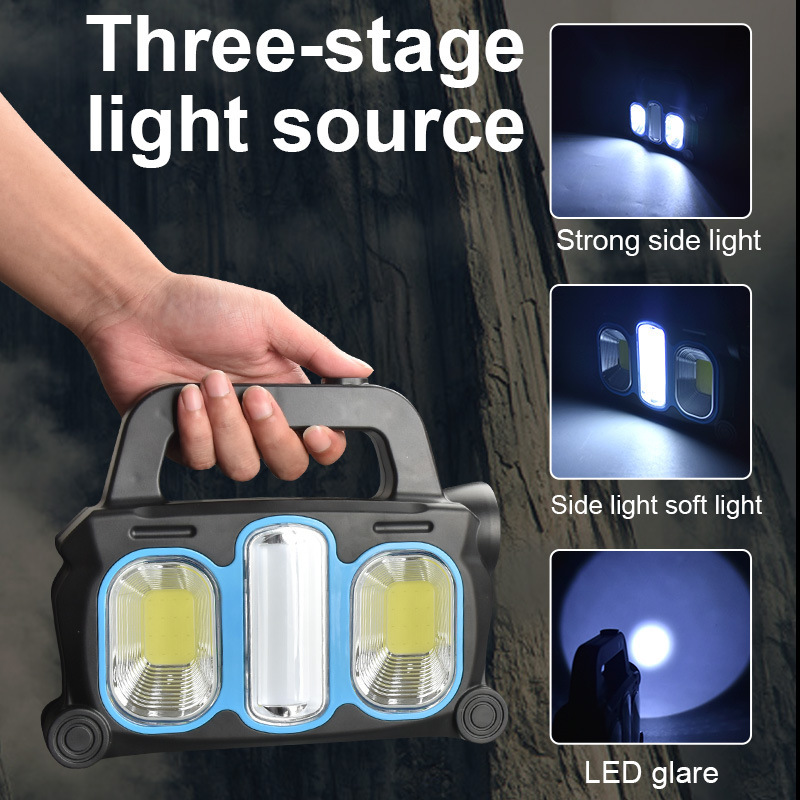 Three-stage light source

Strong side light

Side light soft light

LED glare