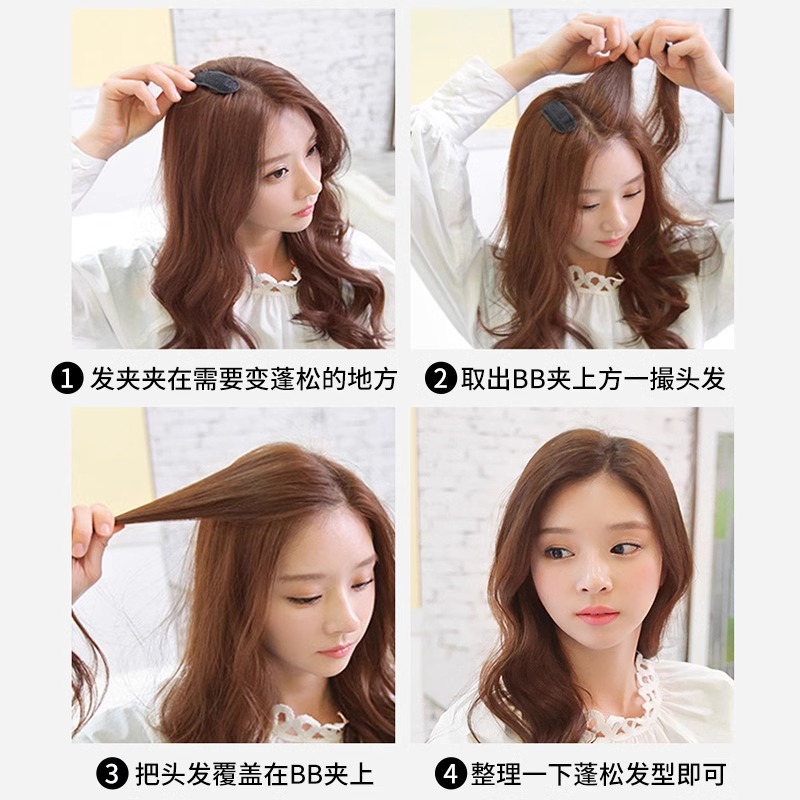 ❶ 发夹夹在需要变蓬松的地方

❷ 取出BB夹上方一撮头发

❸ 把头发覆盖在BB夹上

❹ 整理一下蓬松发型即可