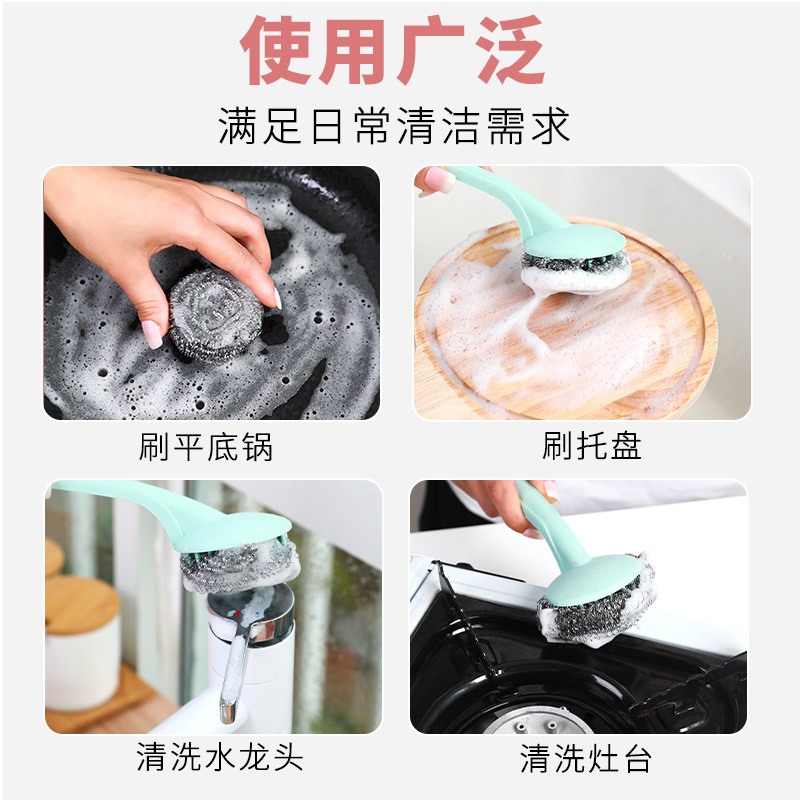 使用广泛

满足日常清洁需求

刷平底锅

刷托盘

清洗水龙头

清洗灶台