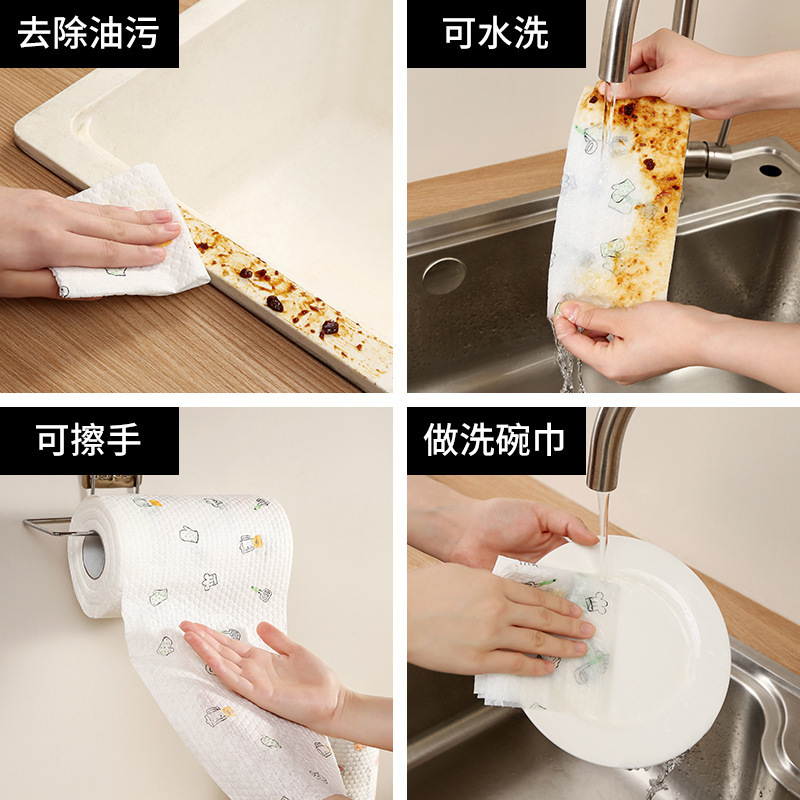 去除油污

可水洗

可擦手

做洗碗巾