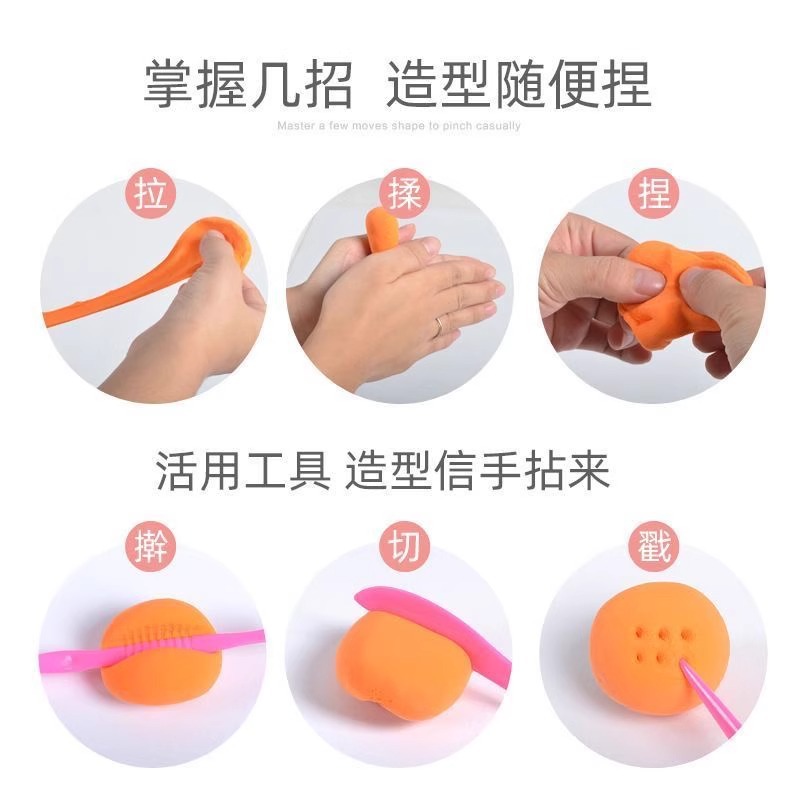 掌握几招 造型随便捏

Master a few moves shape to pinch casually

拉

揉

捏

活用工具 造型信手拈来

擀

切

戳