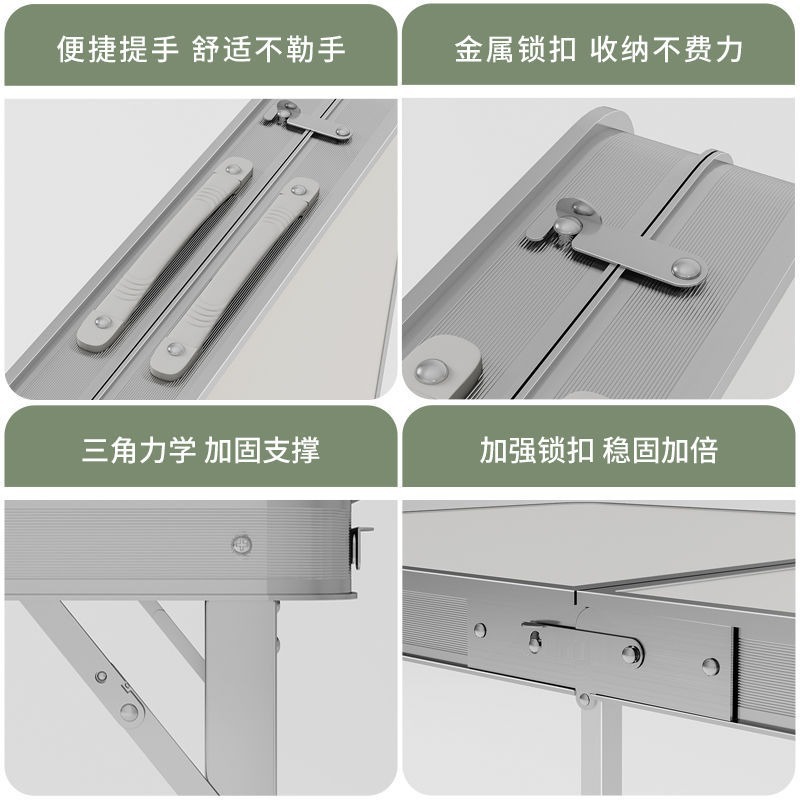 便捷提手 舒适不勒手

金属锁扣 收纳不费力

三角力学 加固支撑

加强锁扣 稳固加倍