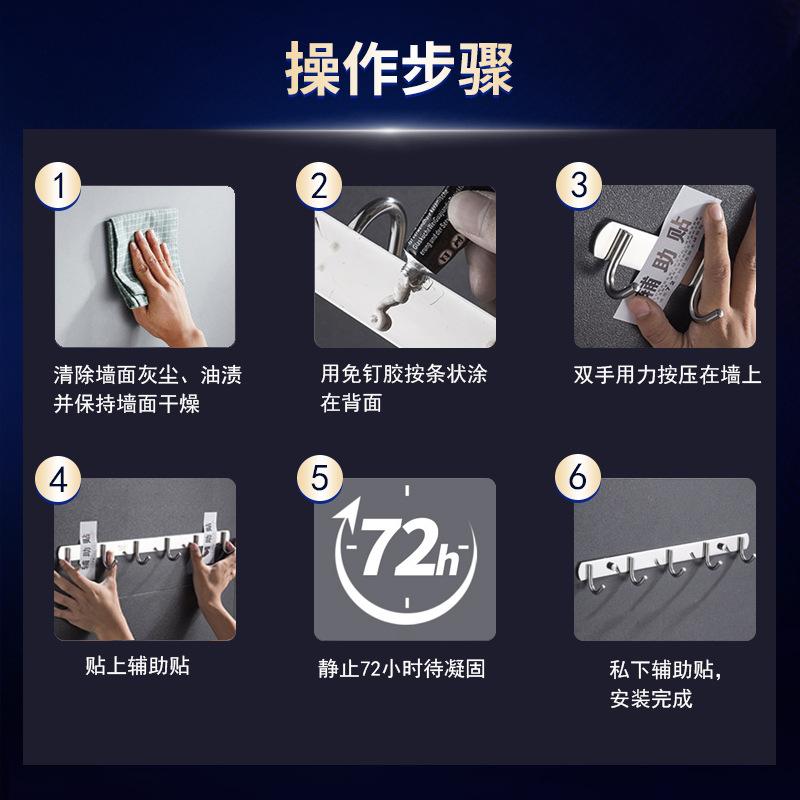 操作步骤

1

清除墙面灰尘、油渍并保持墙面干燥

2

用免钉胶按条状涂在背面

3

辅助贴

双手用力按压在墙上

4

贴上辅助贴

5

72h

静止72小时待凝固

6

私下辅助贴，安装完成