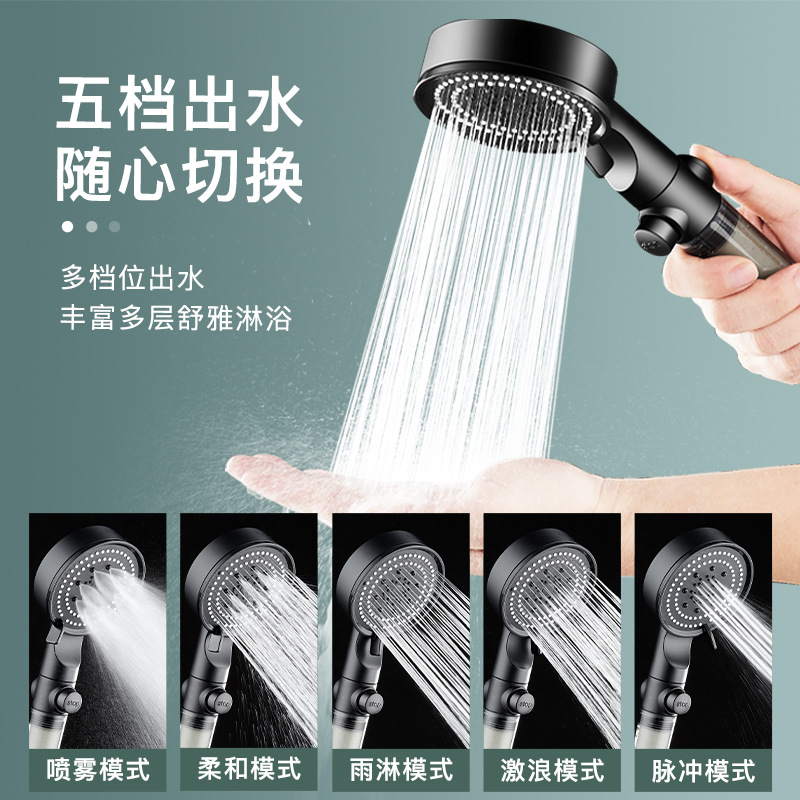 五档出水
随心切换

多档位出水
丰富多层舒雅淋浴

stop

stop

stop

stop

stop

喷雾模式

柔和模式

雨淋模式

激浪模式

脉冲模式