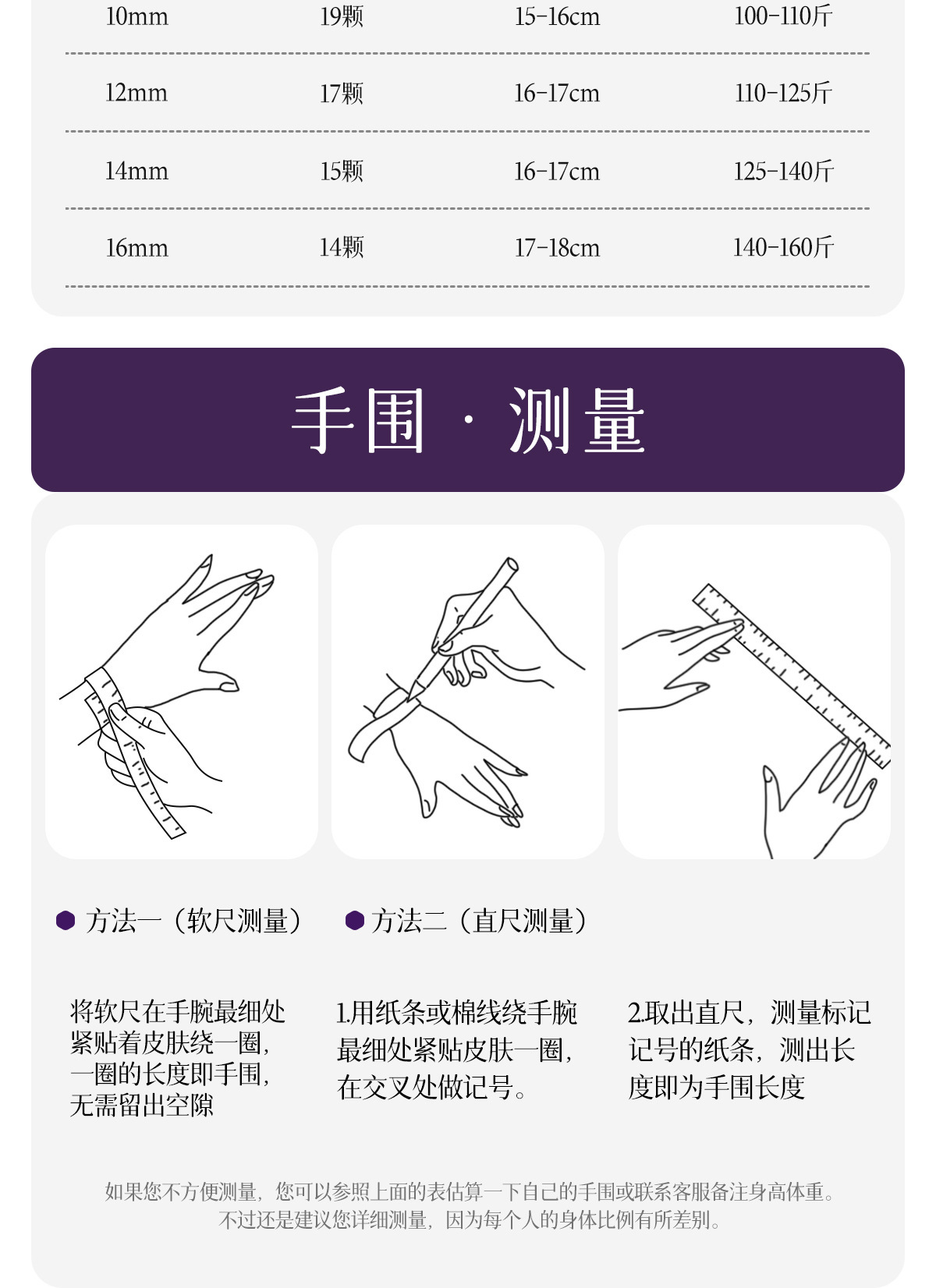 | 10mm | 19颗 | 15-16cm | 100-110斤 |
|---|---|---|---|
| 12mm | 17颗 | 16-17cm | 110-125斤 |
| 14mm | 15颗 | 16-17cm | 125-140斤 |
| 16mm | 14颗 | 17-18cm | 140-160斤 |

手围 · 测量

方法一（软尺测量）

方法二（直尺测量）

将软尺在手腕最细处紧贴着皮肤绕一圈，一圈的长度即手围，无需留出空隙

1.用纸条或棉线绕手腕最细处紧贴皮肤一圈，在交叉处做记号。

2.取出直尺，测量标记记号的纸条，测出长度即为手围长度

如果您不方便测量，您可以参照上面的表估算一下自己的手围或联系客服备注身高体重。
不过还是建议您详细测量，因为每个人的身体比例有所差别。