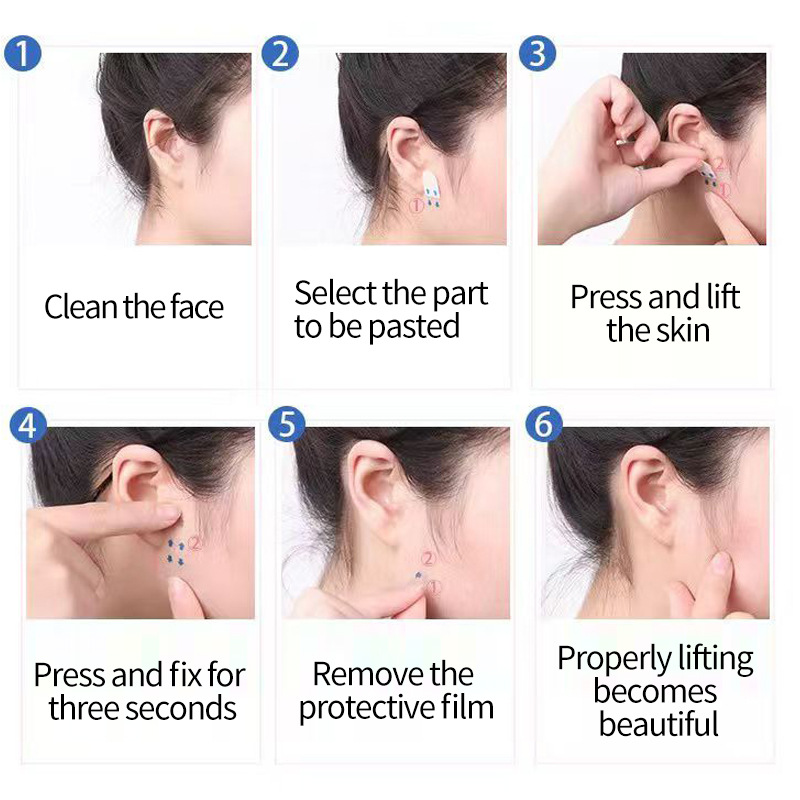 1

Clean the face

2

①

Select the part to be pasted

3

②
①

Press and lift the skin

4

②

Press and fix for three seconds

5

②
①

Remove the protective film

6

Properly lifting becomes beautiful